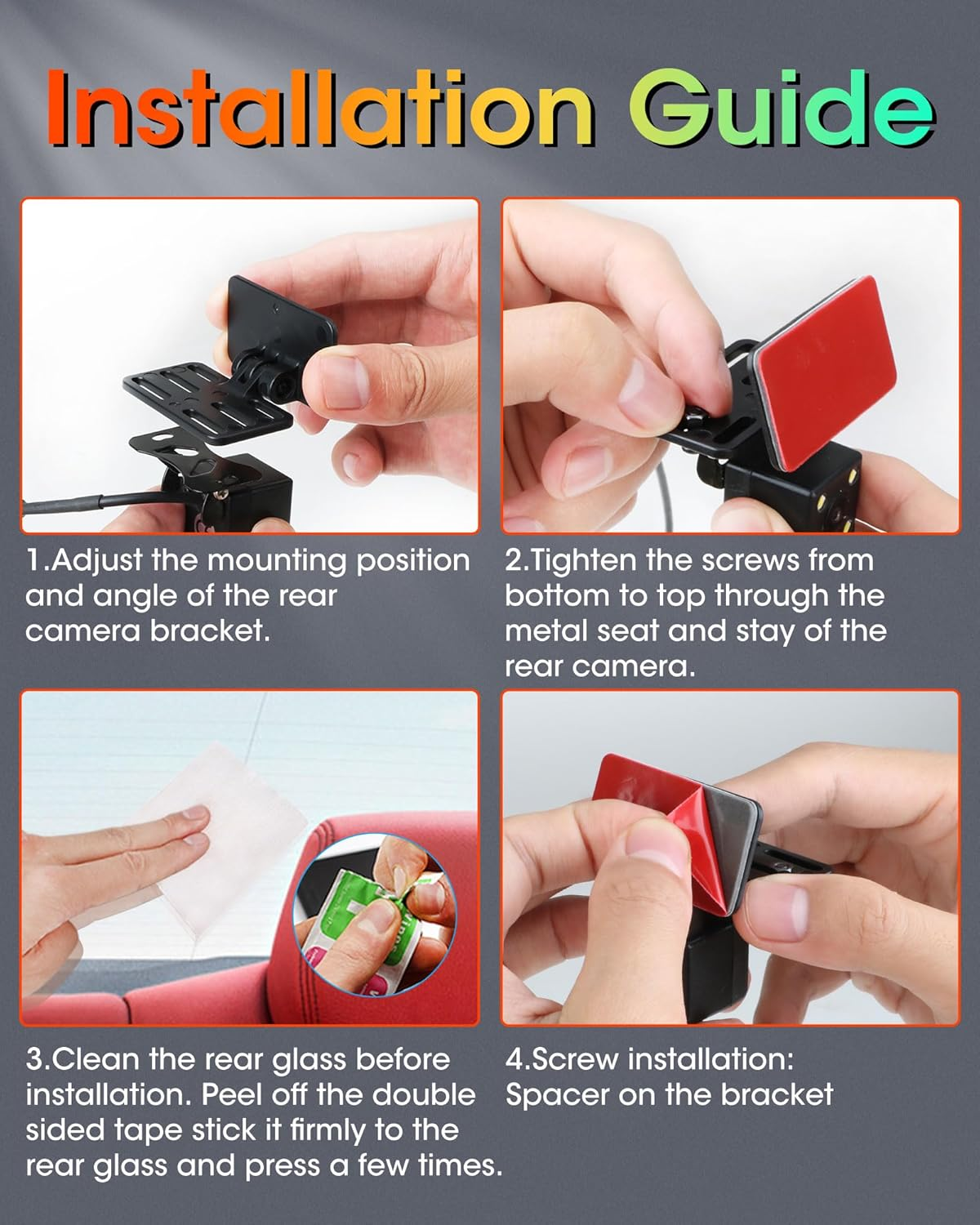 Installation Guide

1.Adjust the mounting position and angle of the rear camera bracket.

2.Tighten the screws from bottom to top through the metal seat and stay of the rear camera.

3.Clean the rear glass before installation. Peel off the double sided tape stick it firmly to the rear glass and press a few times.

4.Screw installation: Spacer on the bracket