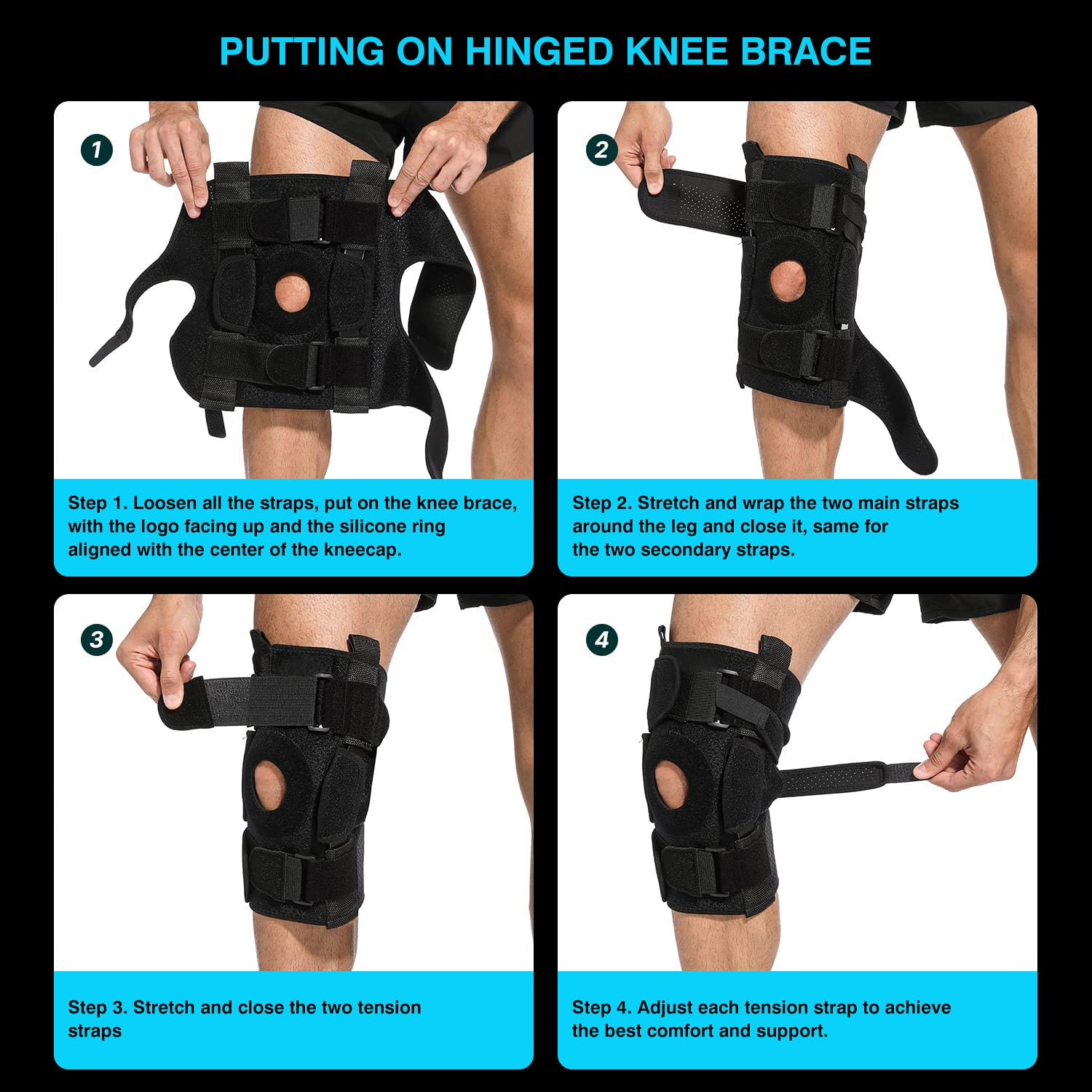 PUTTING ON HINGED KNEE BRACE

1

Step 1. Loosen all the straps, put on the knee brace, with the logo facing up and the silicone ring aligned with the center of the kneecap.

2

Step 2. Stretch and wrap the two main straps around the leg and close it, same for the two secondary straps.

3

Step 3. Stretch and close the two tension straps

4

Step 4. Adjust each tension strap to achieve the best comfort and support.