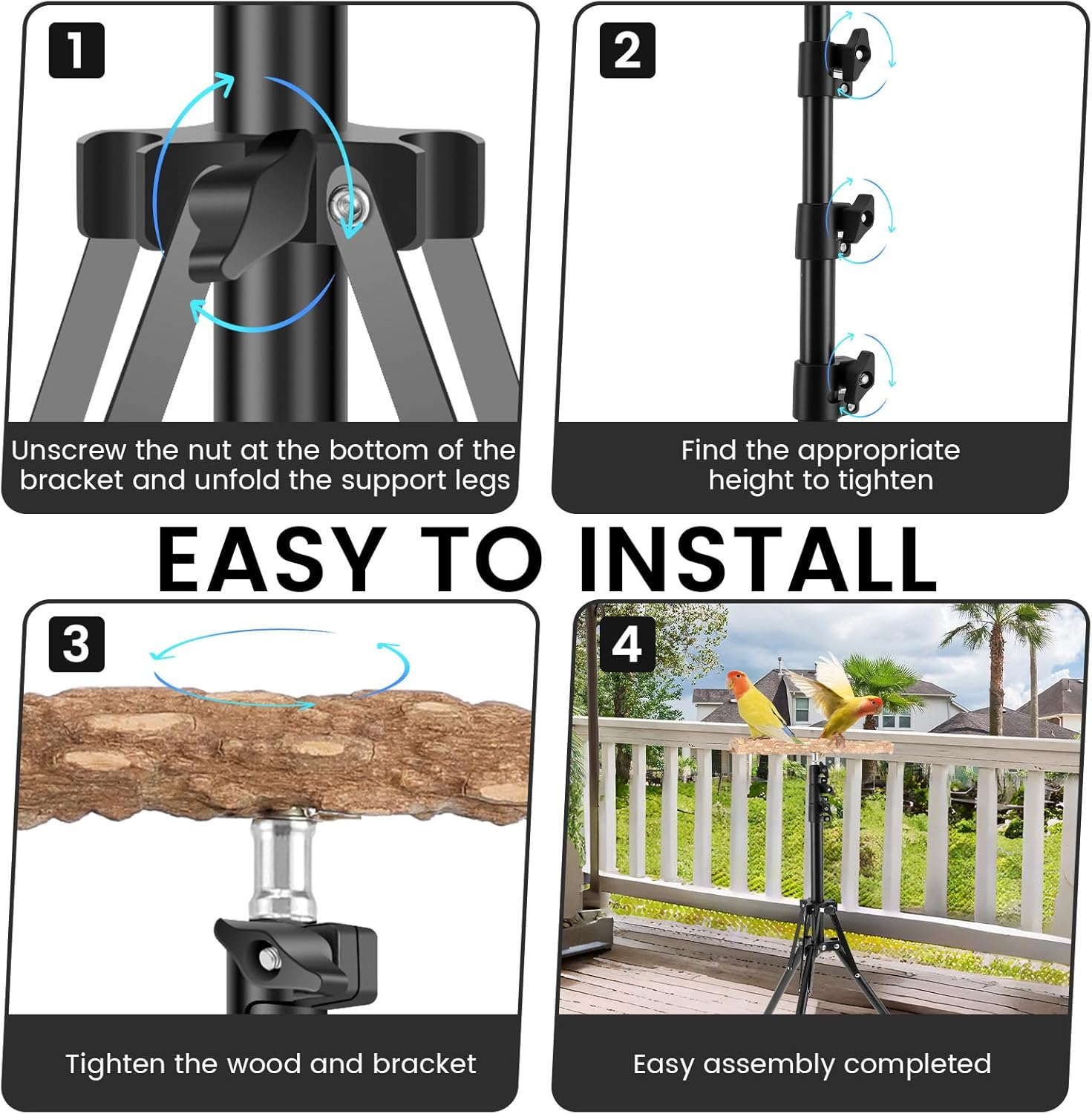 1

Unscrew the nut at the bottom of the bracket and unfold the support legs

2

Find the appropriate height to tighten

EASY TO INSTALL

3

Tighten the wood and bracket

4

Easy assembly completed