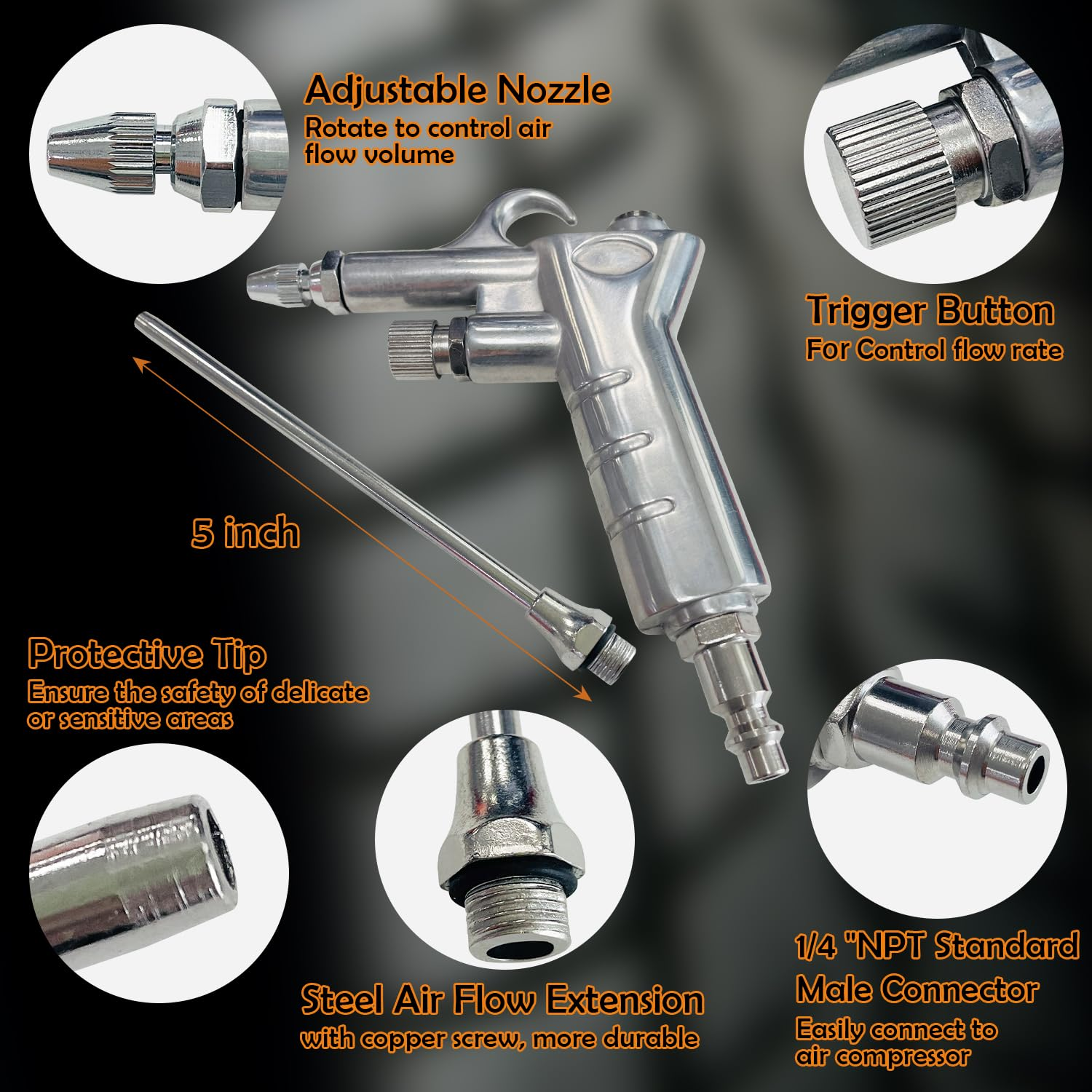 Adjustable Nozzle
Rotate to control air flow volume

Trigger Button
For Control flow rate

5 inch

Protective Tip
Ensure the safety of delicate or sensitive areas

Steel Air Flow Extension
with copper screw, more durable

1/4 "NPT Standard Male Connector
Easily connect to air compressor