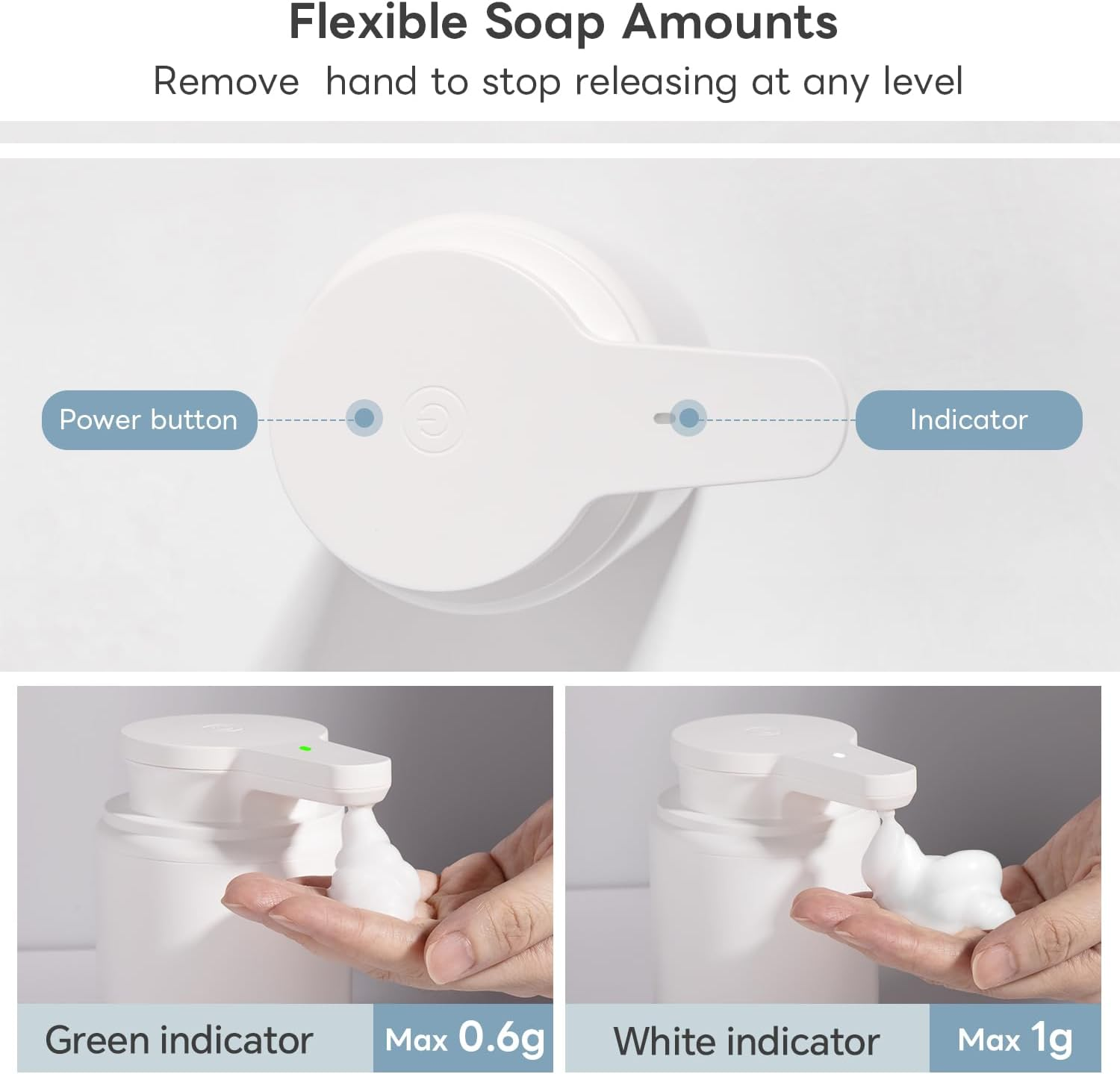 Flexible Soap Amounts

Remove  hand to stop releasing at any level

Power button

Indicator

Green indicator

Max 0.6g

White indicator

Max 1g