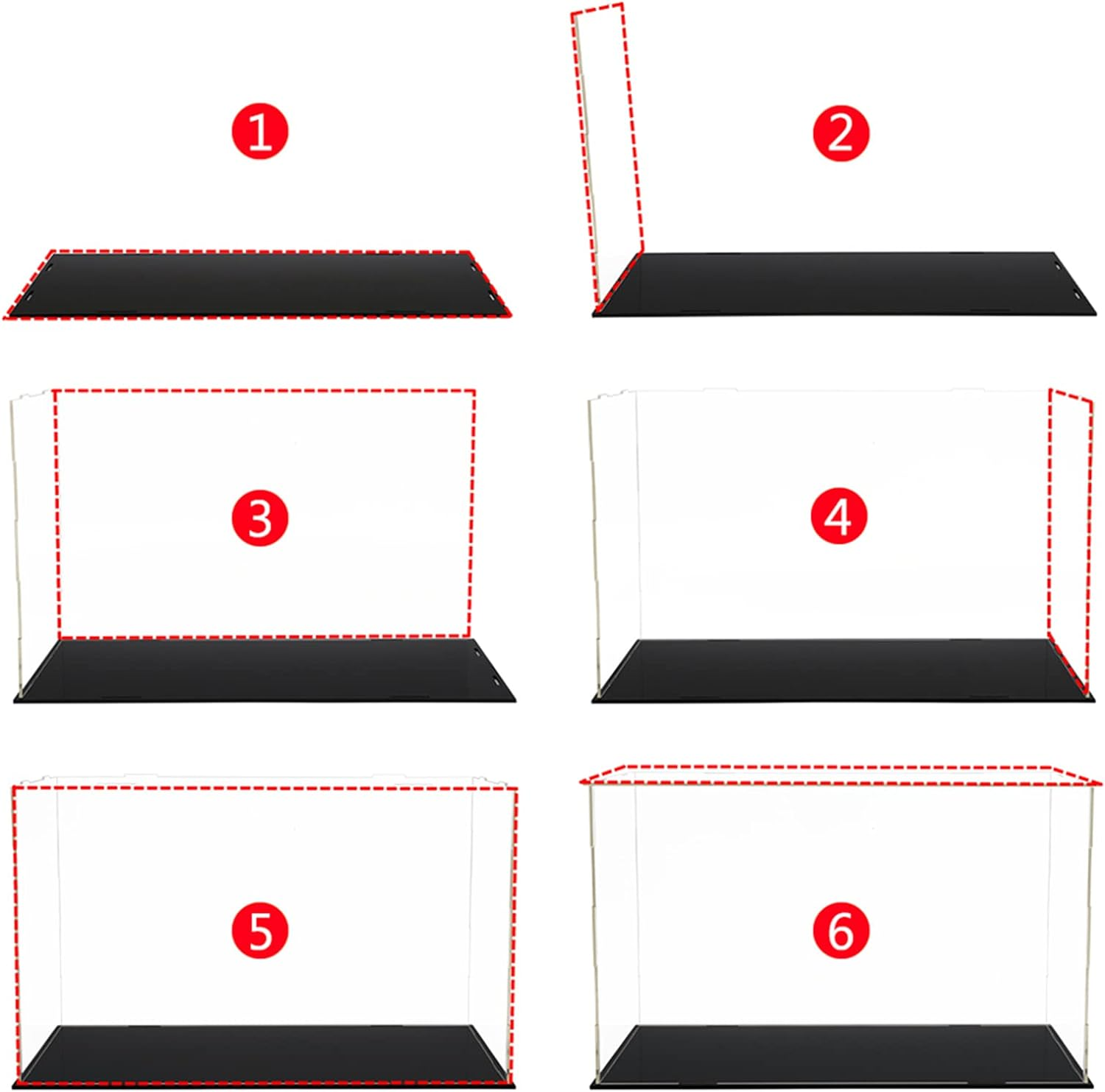 1

2

3

4

5

6