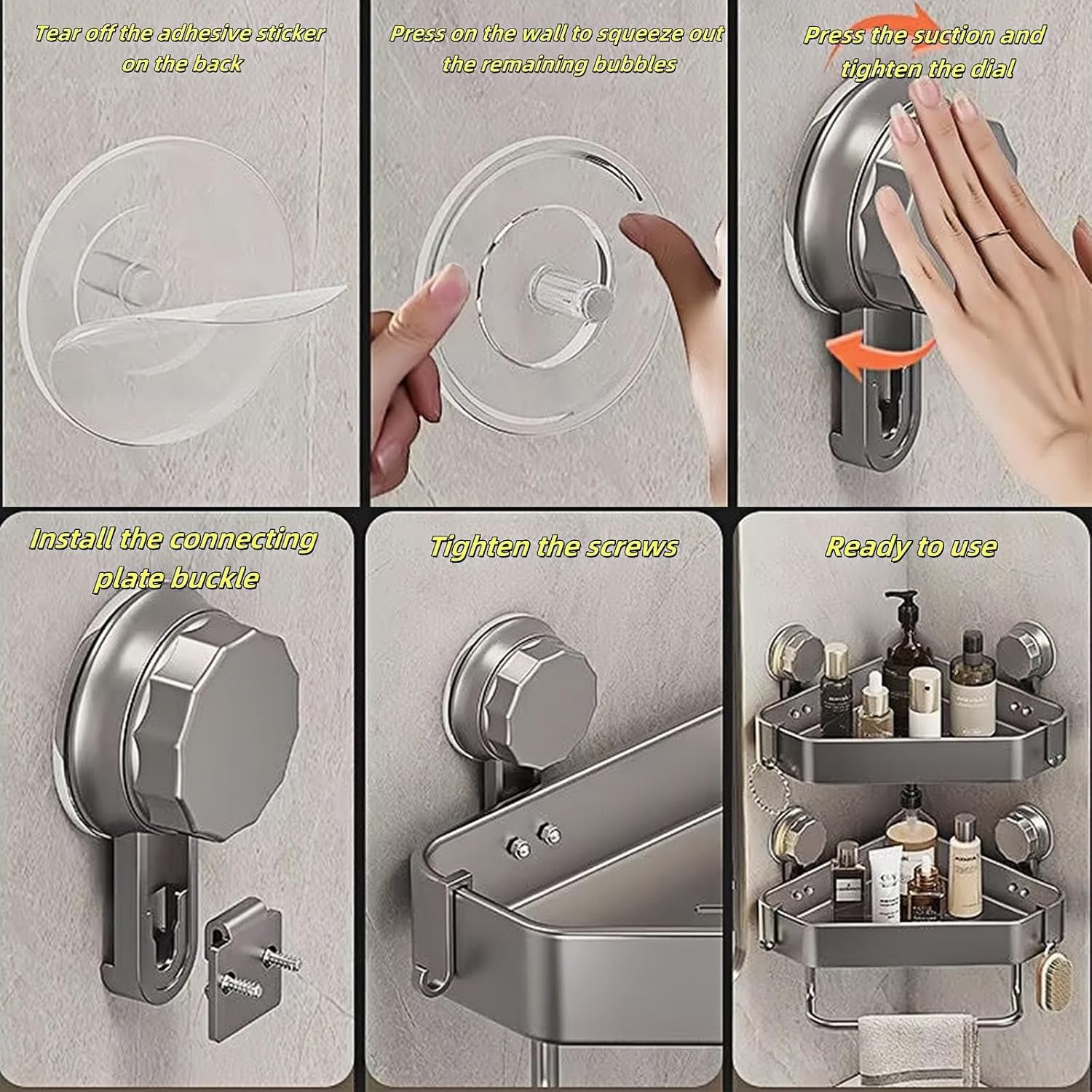 Tear off the adhesive sticker on the back

Press on the wall to squeeze out the remaining bubbles

Press the suction and tighten the dial

Install the connecting plate buckle

Tighten the screws

Ready to use