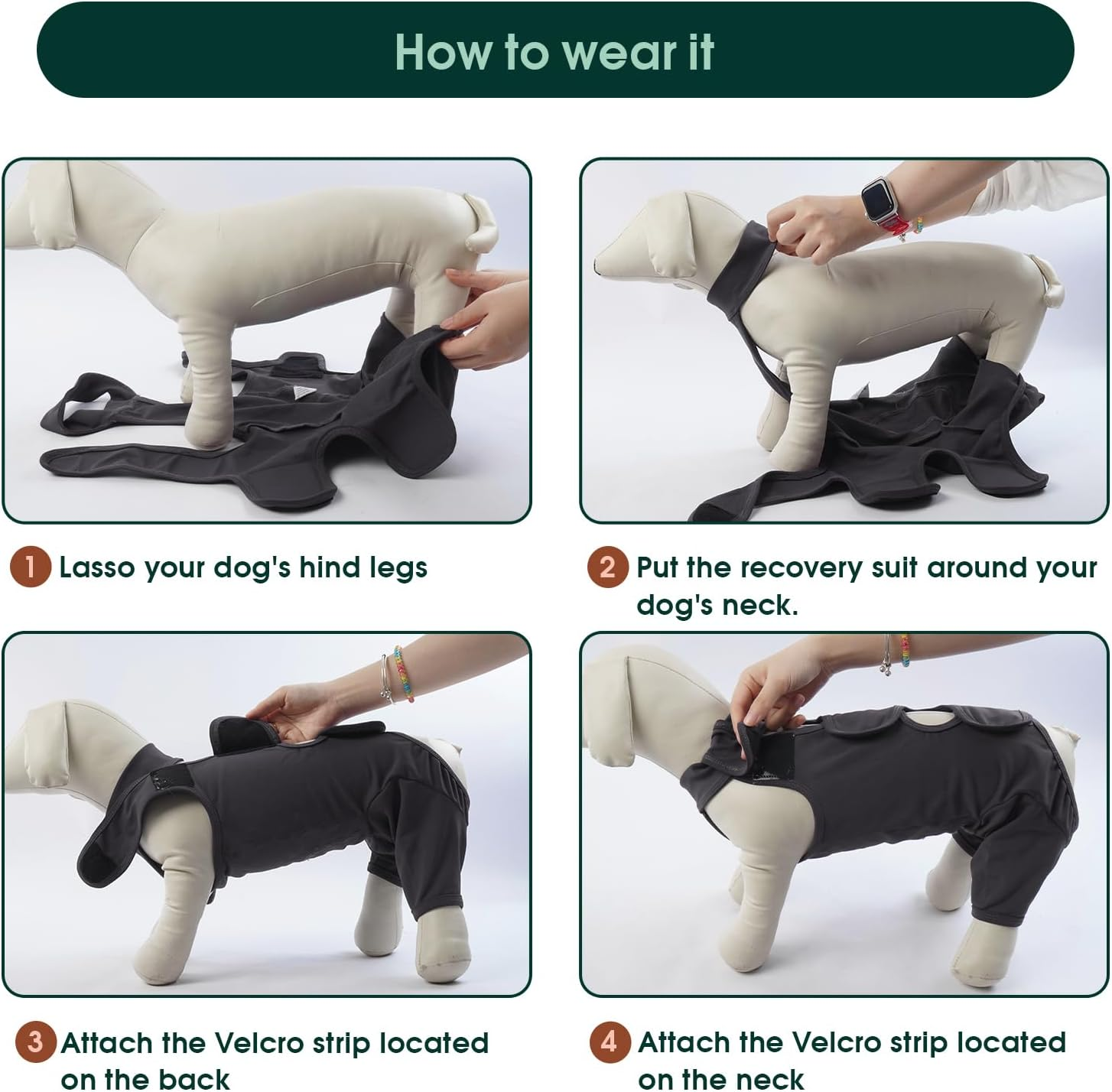 How to wear it

1 Lasso your dog's hind legs

2 Put the recovery suit around your dog's neck.

3 Attach the Velcro strip located on the back

4 Attach the Velcro strip located on the neck