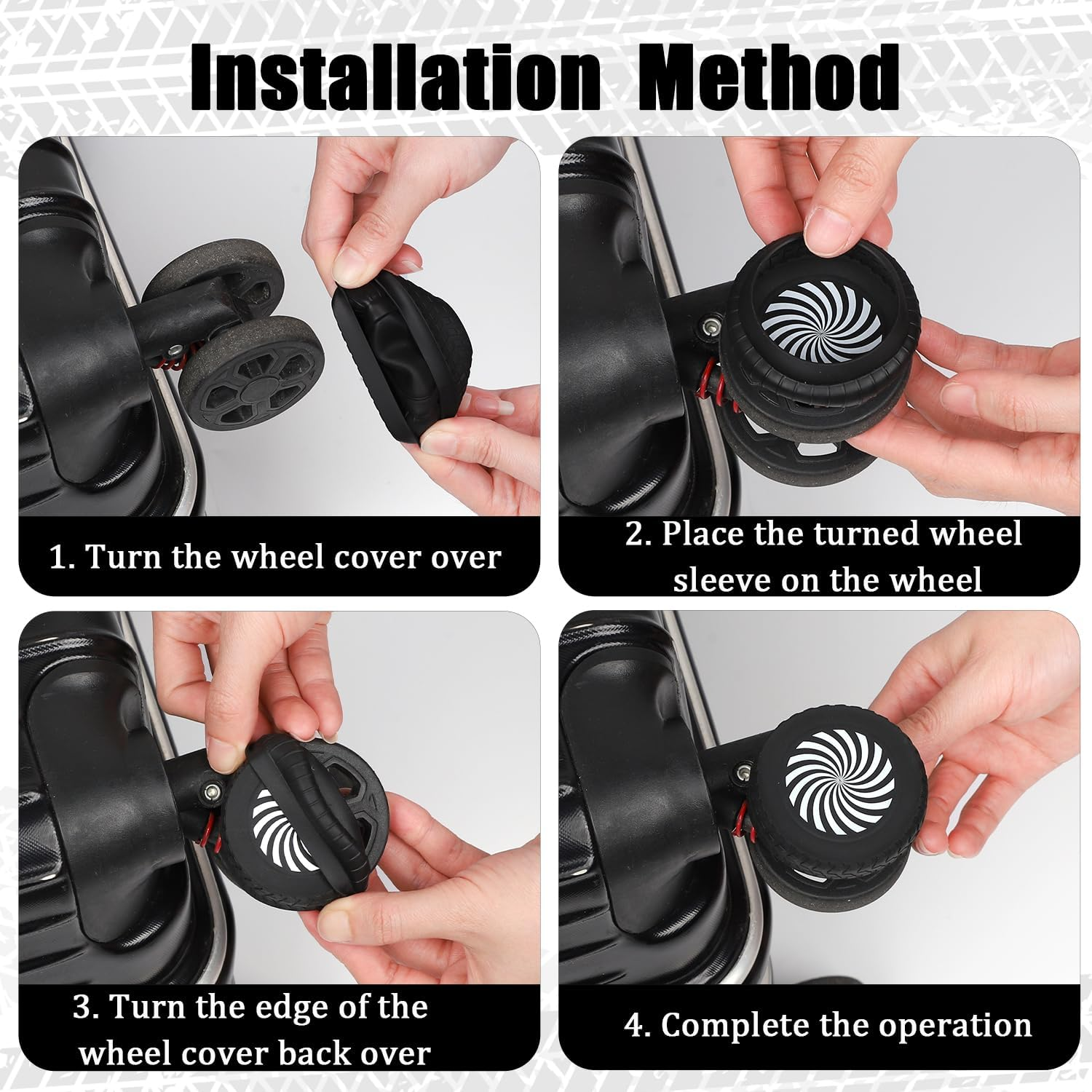 Installation Method

1. Turn the wheel cover over

2. Place the turned wheel sleeve on the wheel

3. Turn the edge of the wheel cover back over

4. Complete the operation