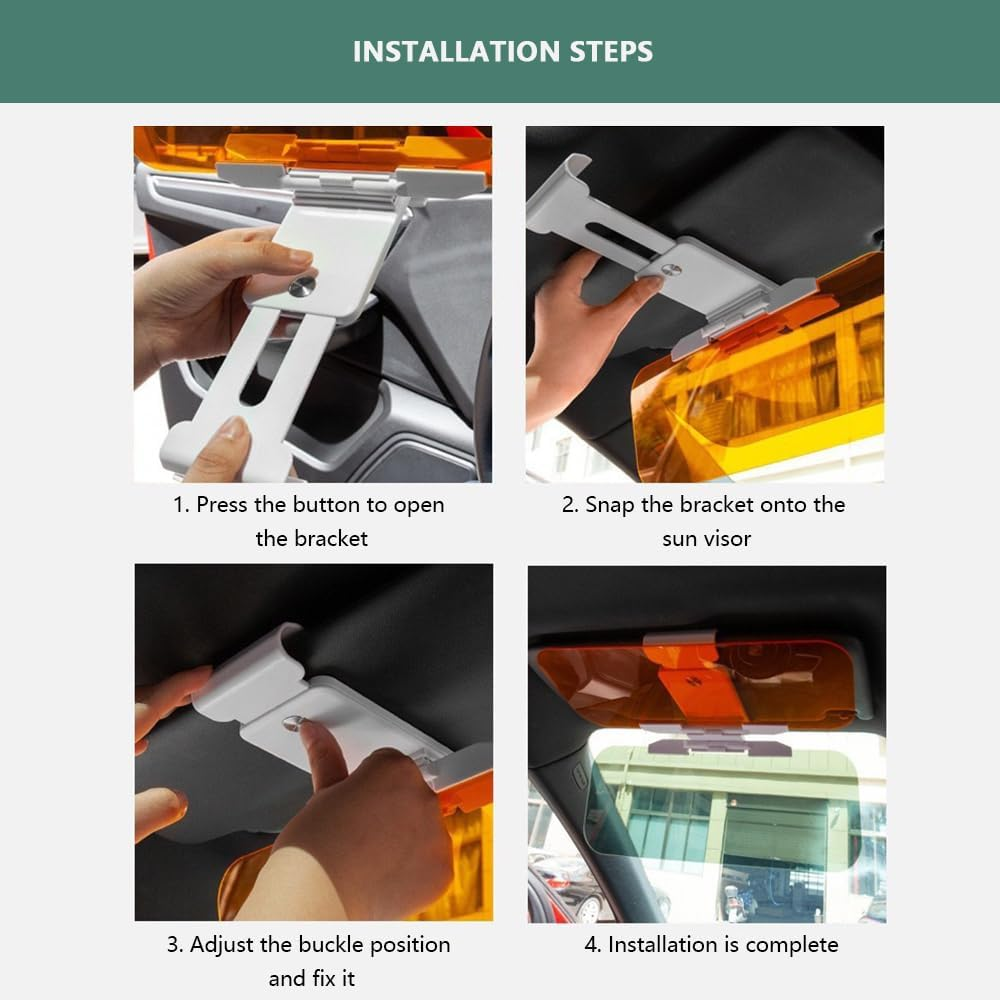 INSTALLATION STEPS

1. Press the button to open the bracket

2. Snap the bracket onto the sun visor

3. Adjust the buckle position and fix it

4. Installation is complete