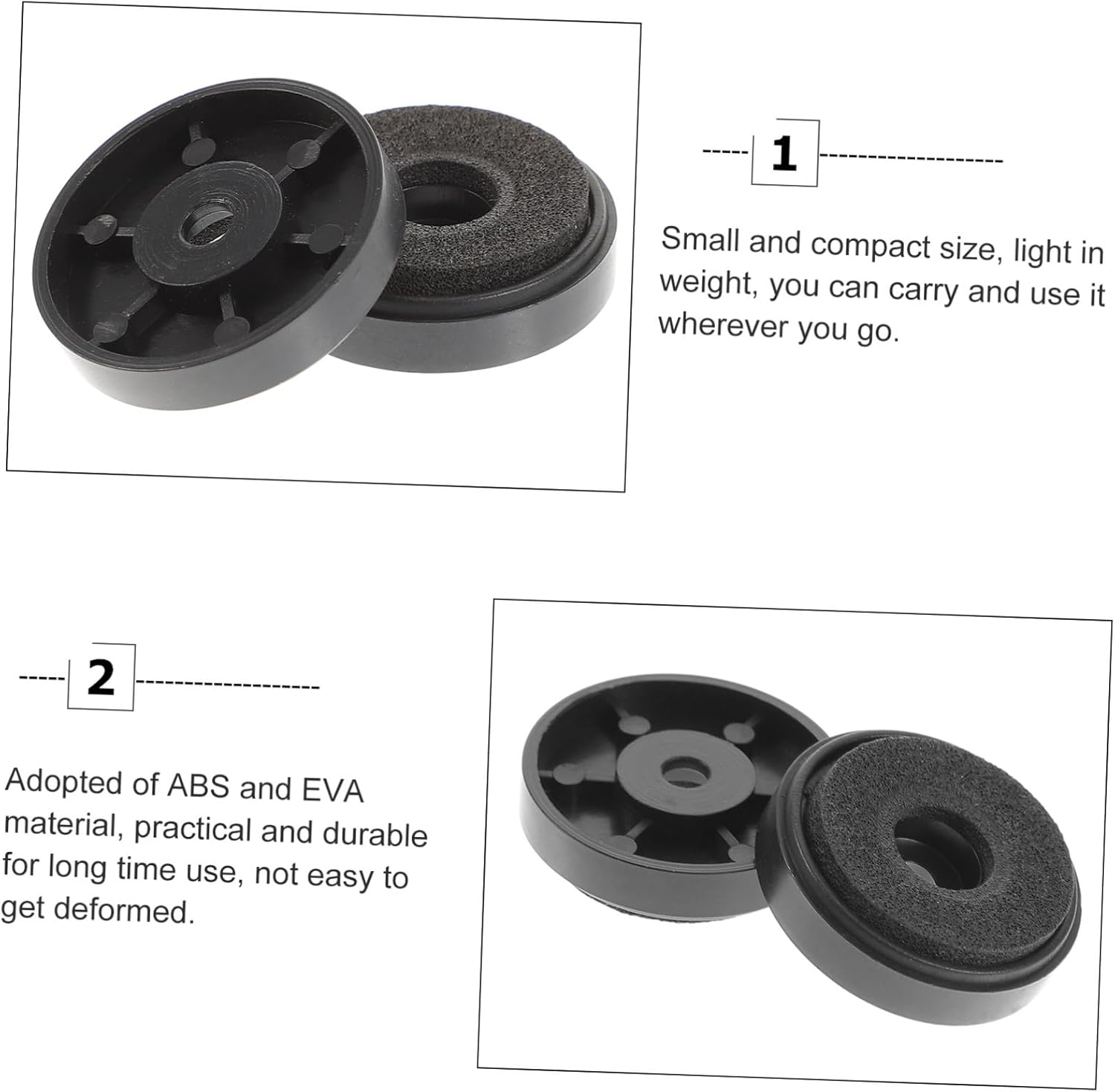 1

Small and compact size, light in weight, you can carry and use it wherever you go.

2

Adopted of ABS and EVA material, practical and durable for long time use, not easy to get deformed.