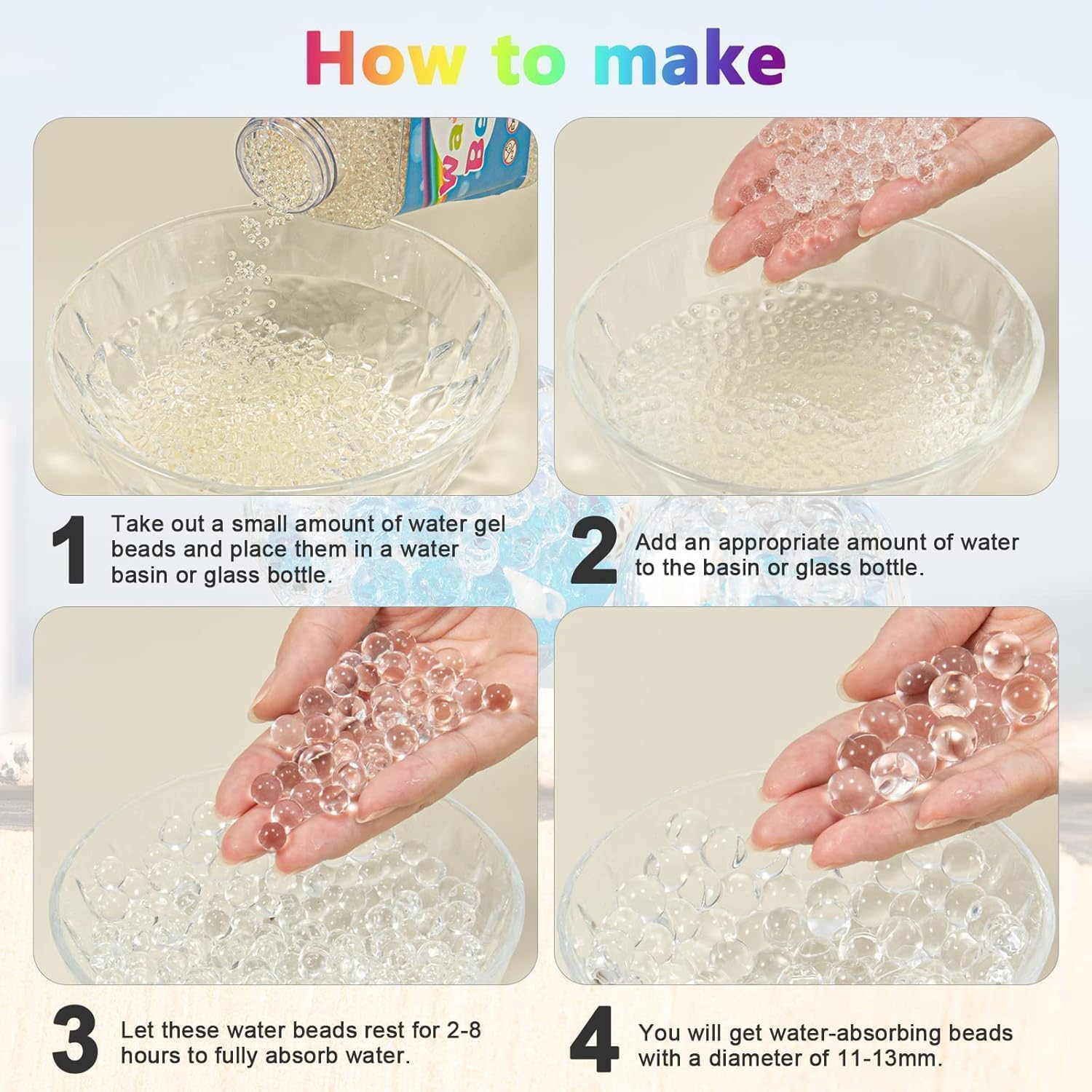 How to make

Wa Be

1 Take out a small amount of water gel beads and place them in a water basin or glass bottle.

2 Add an appropriate amount of water to the basin or glass bottle.

3 Let these water beads rest for 2-8 hours to fully absorb water.

4 You will get water-absorbing beads with a diameter of 11-13mm.