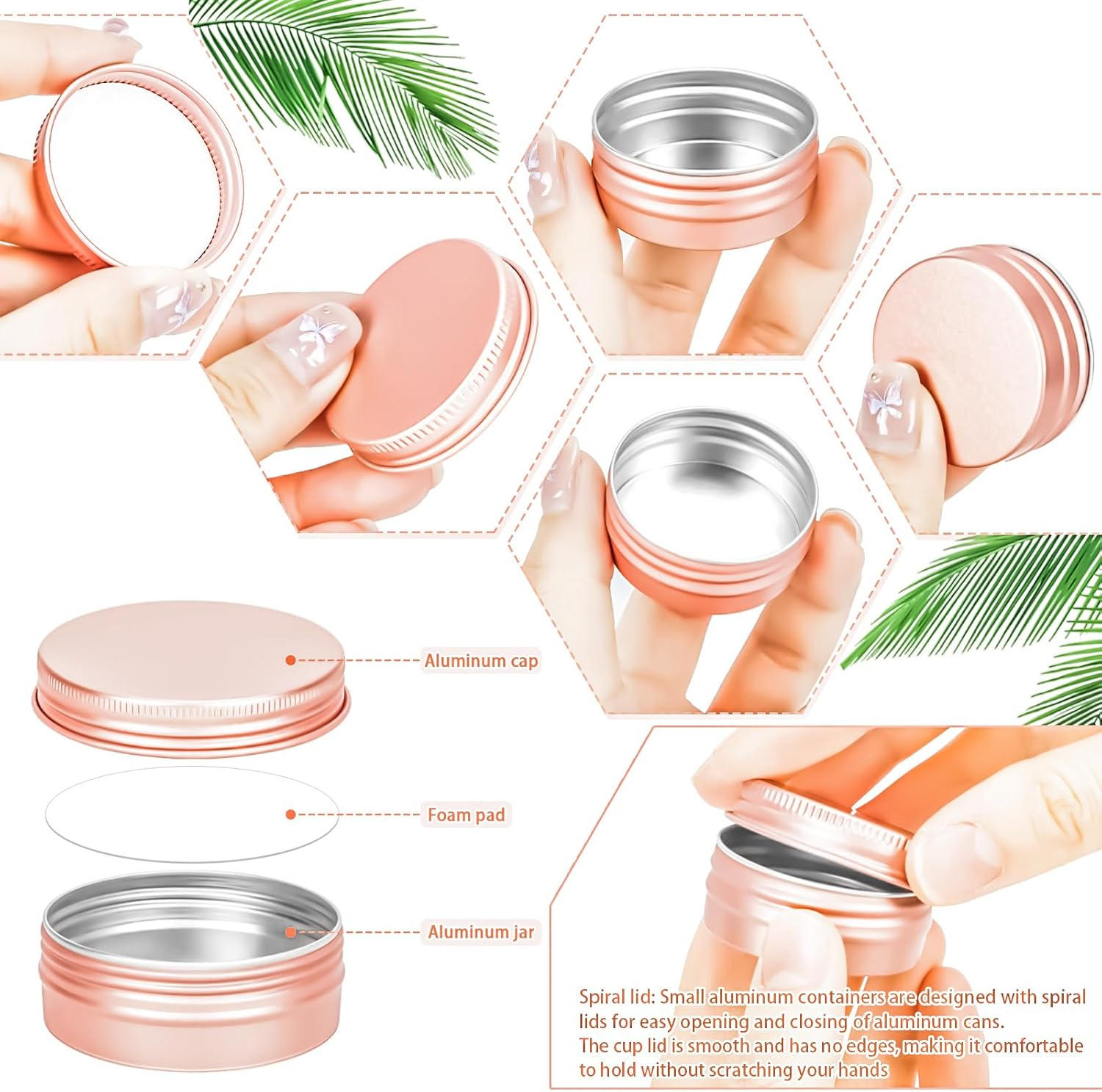 Aluminum cap

Foam pad

Aluminum jar

Spiral lid: Small aluminum containers are designed with spiral lids for easy opening and closing of aluminum cans.
The cup lid is smooth and has no edges, making it comfortable to hold without scratching your hands