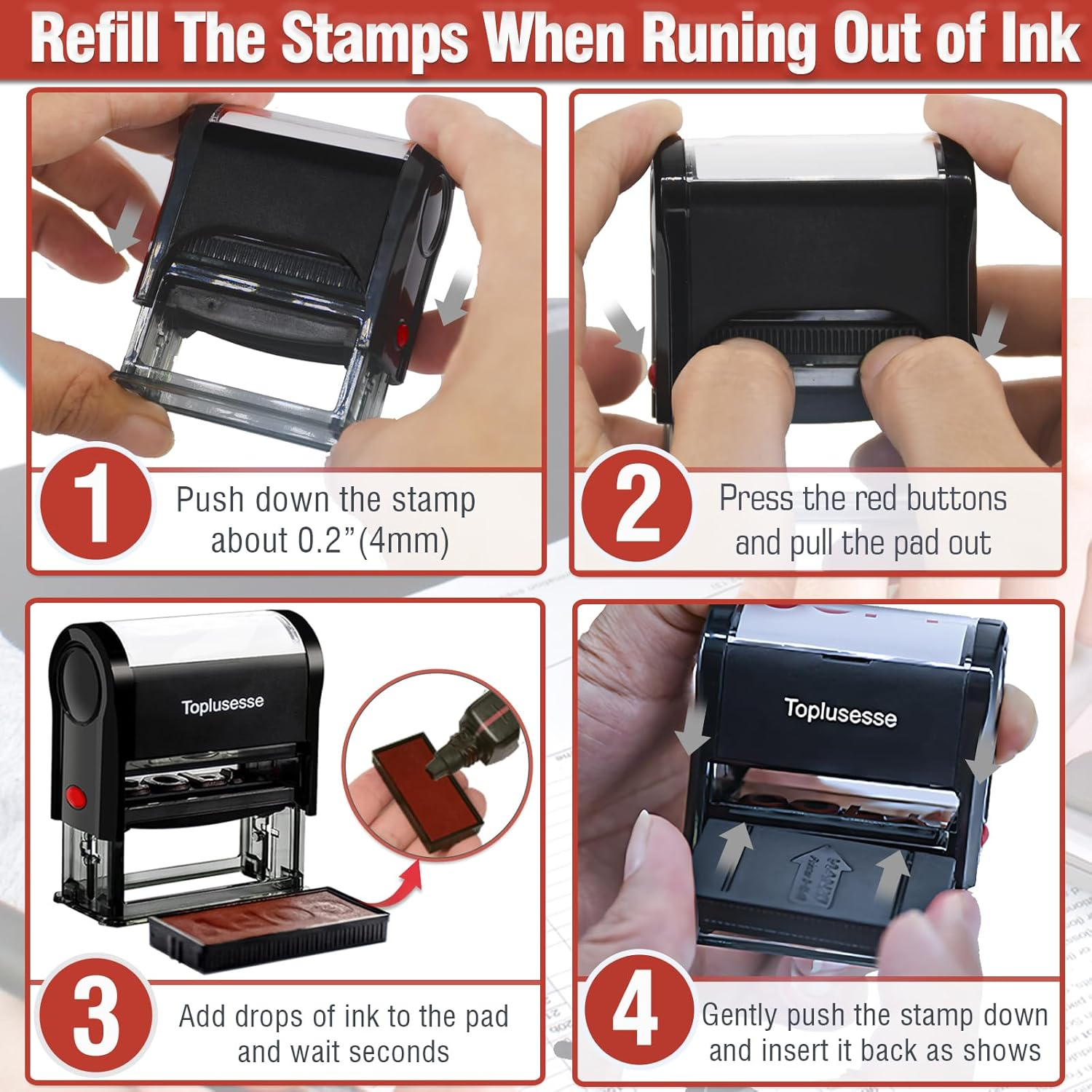 Refill The Stamps When Runing Out of Ink

1
Push down the stamp about 0.2"(4mm)

2
Press the red buttons and pull the pad out

Toplusesse

3
Add drops of ink to the pad and wait seconds

Toplusesse

4
Gently push the stamp down and insert it back as shows