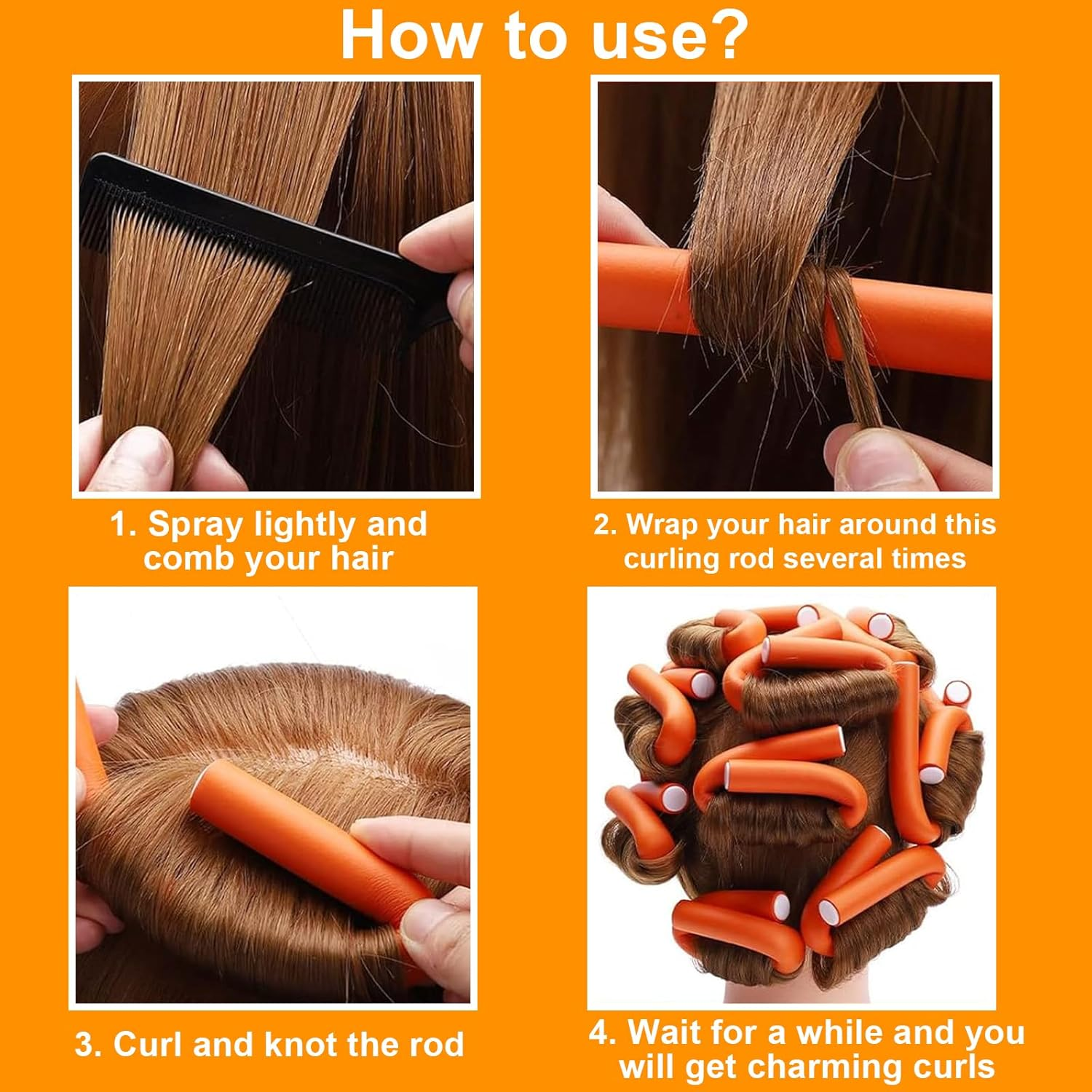 How to use?

1. Spray lightly and comb your hair

2. Wrap your hair around this curling rod several times

3. Curl and knot the rod

4. Wait for a while and you will get charming curls