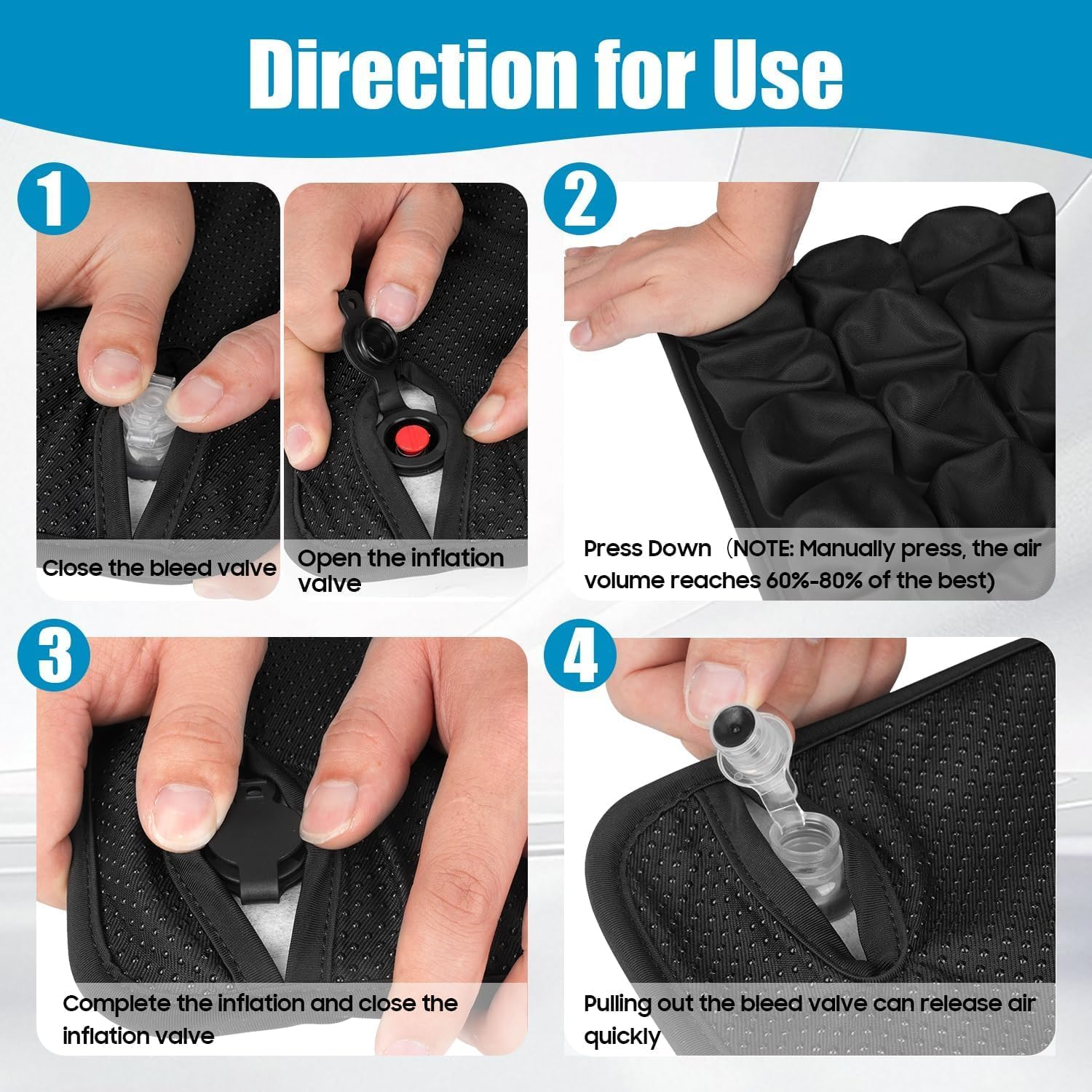 Direction for Use

1

Close the bleed valve

Open the inflation valve

2

Press Down（NOTE: Manually press, the air volume reaches 60%-80% of the best)

3

Complete the inflation and close the inflation valve

4

Pulling out the bleed valve can release air quickly