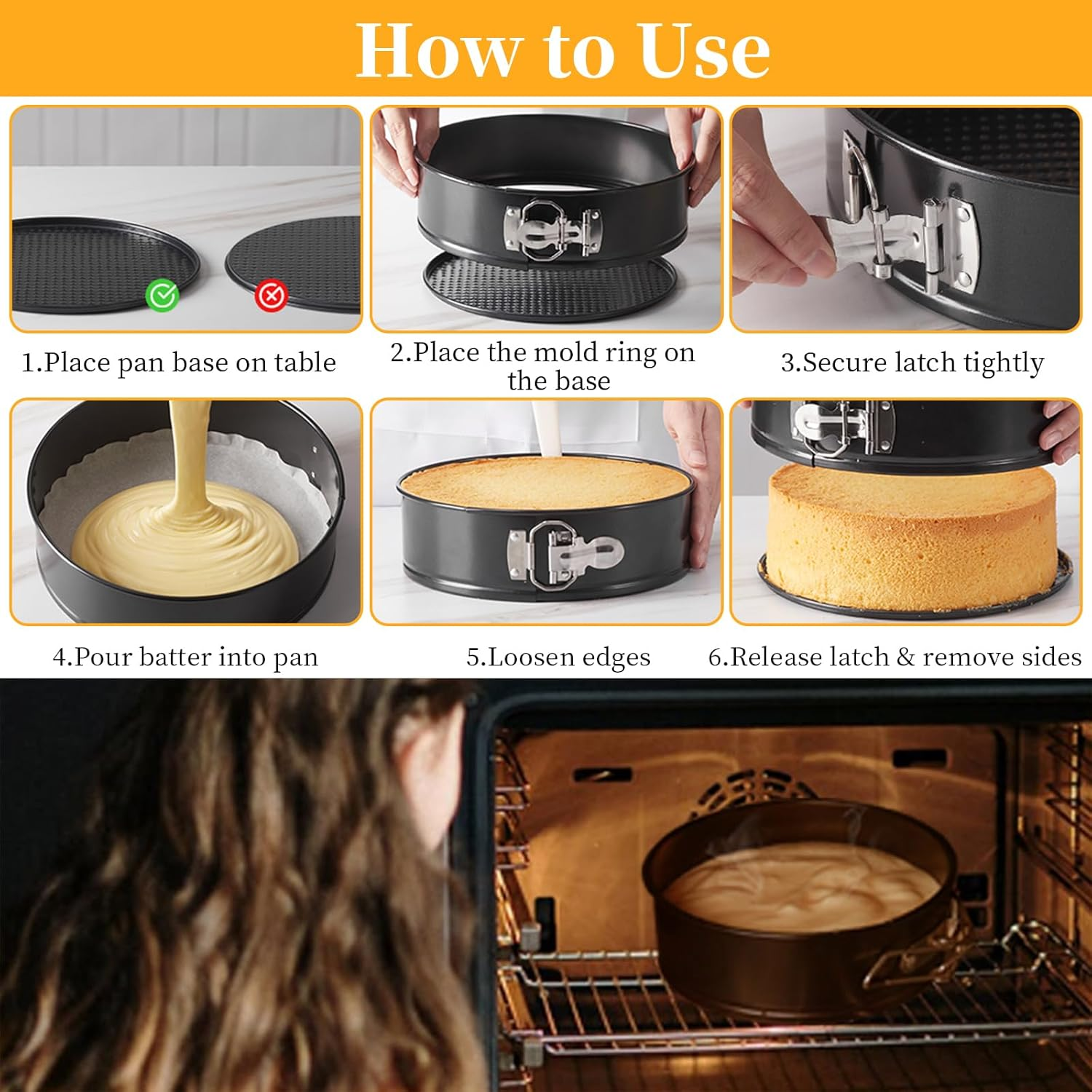 How to Use

1.Place pan base on table

2.Place the mold ring on the base

3.Secure latch tightly

4.Pour batter into pan

5.Loosen edges

6.Release latch & remove sides