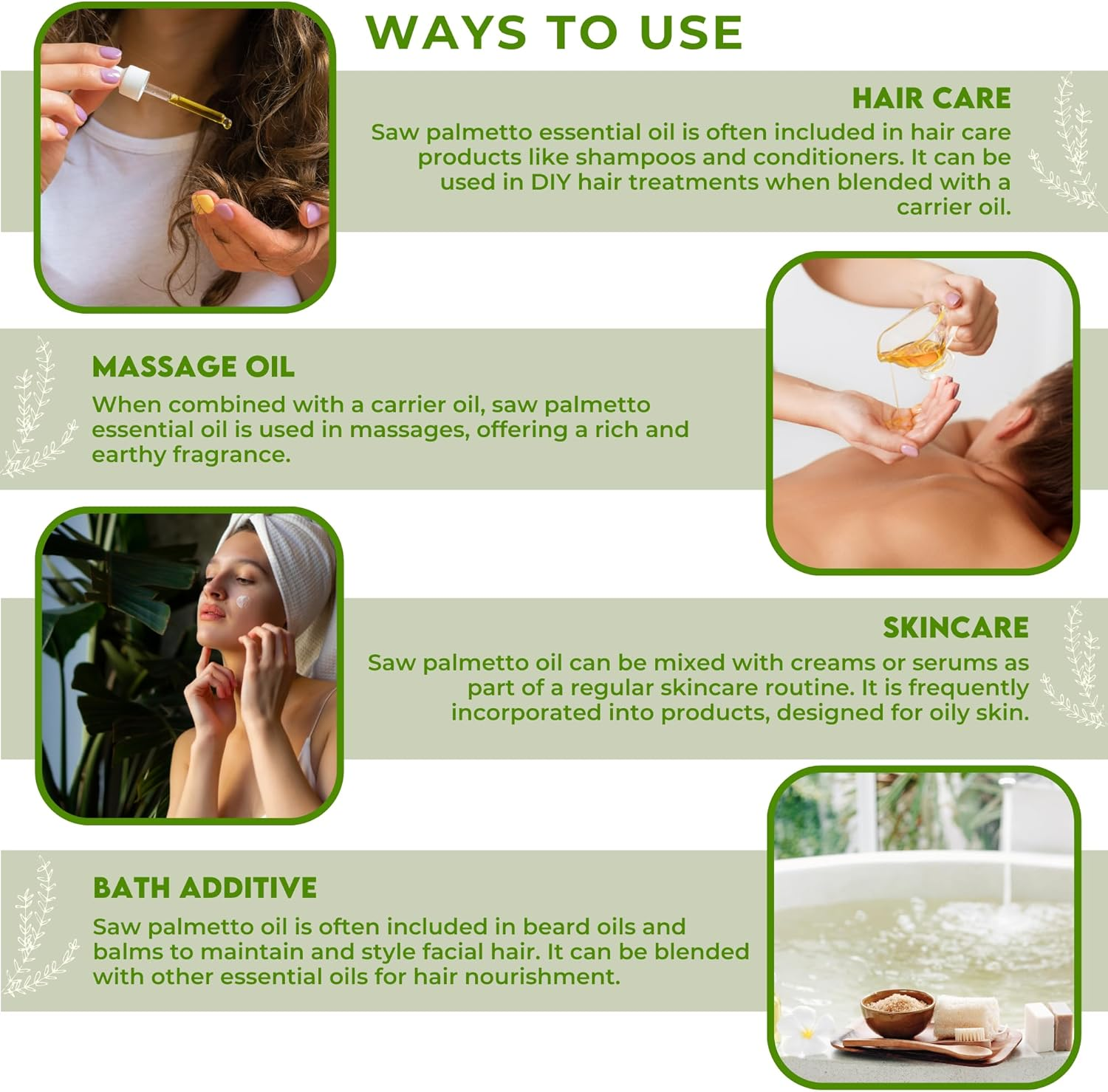 WAYS TO USE

HAIR CARE

Saw palmetto essential oil is often included in hair care products like shampoos and conditioners. It can be used in DIY hair treatments when blended with a carrier oil.

MASSAGE OIL

When combined with a carrier oil, saw palmetto essential oil is used in massages, offering a rich and earthy fragrance.

SKINCARE

Saw palmetto oil can be mixed with creams or serums as part of a regular skincare routine. It is frequently incorporated into products, designed for oily skin.

BATH ADDITIVE

Saw palmetto oil is often included in beard oils and balms to maintain and style facial hair. It can be blended with other essential oils for hair nourishment.