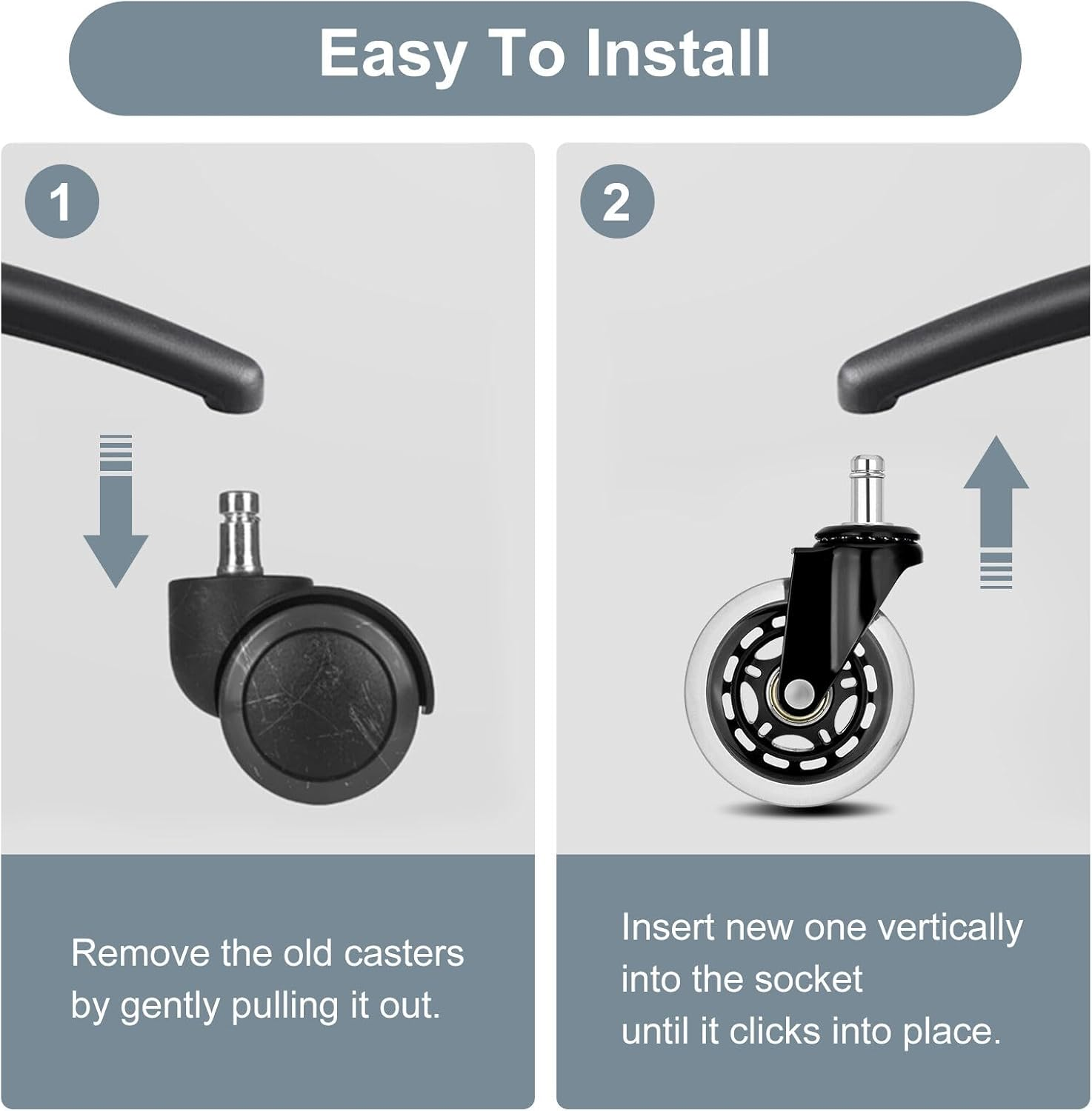 Easy To Install

1

Remove the old casters by gently pulling it out.

2

Insert new one vertically into the socket until it clicks into place.