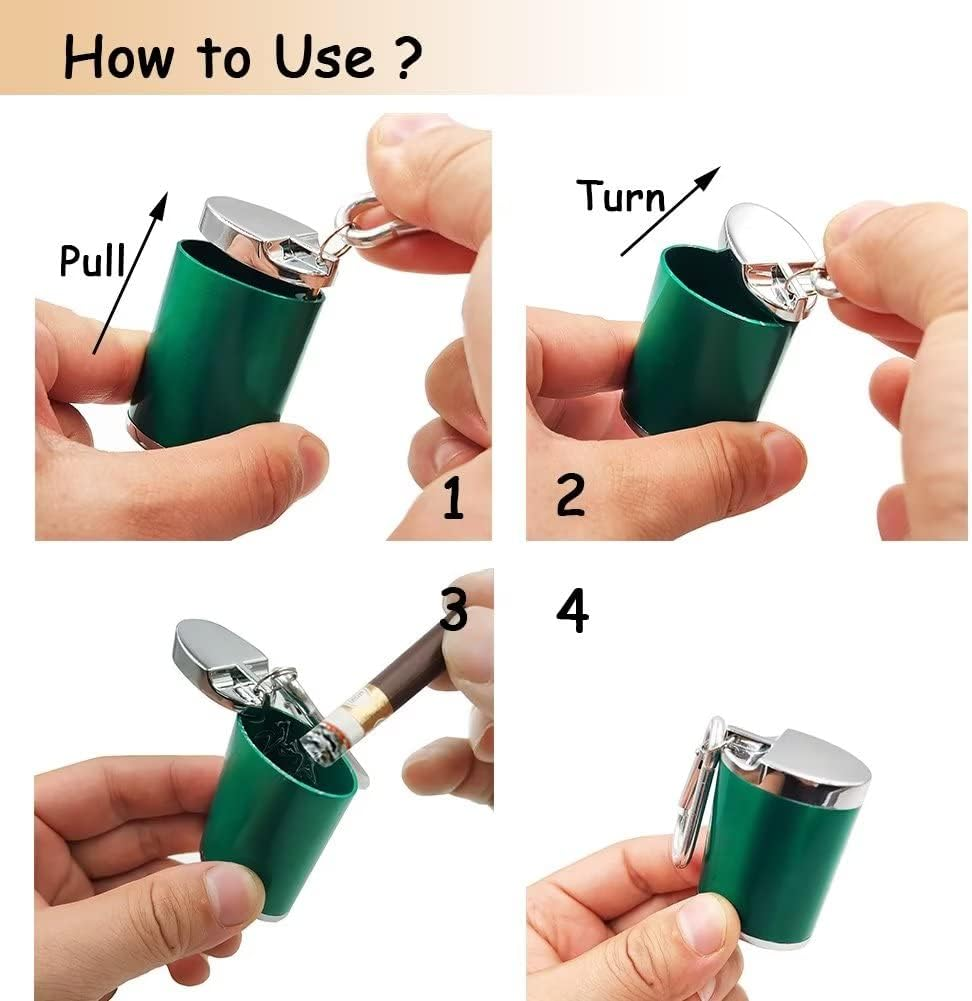 How to Use ?

Pull

1

Turn

2

3

4