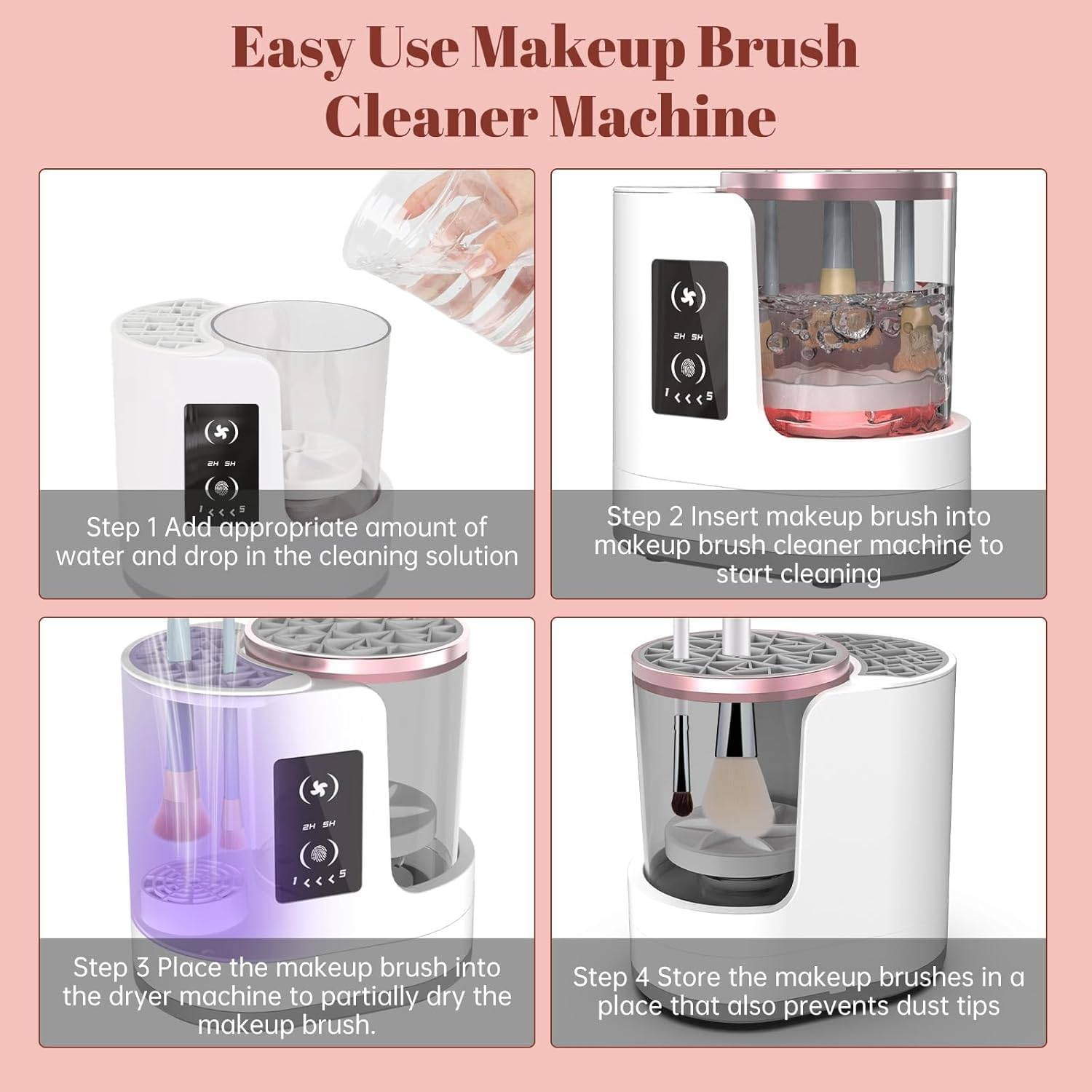 Easy Use Makeup Brush Cleaner Machine

2H 5H
1 < < < 5

Step 1 Add appropriate amount of water and drop in the cleaning solution

2H 5H
1 < < < 5

Step 2 Insert makeup brush into makeup brush cleaner machine to start cleaning

2H 5H
1 < < < 5

Step 3 Place the makeup brush into the dryer machine to partially dry the makeup brush.

Step 4 Store the makeup brushes in a place that also prevents dust tips