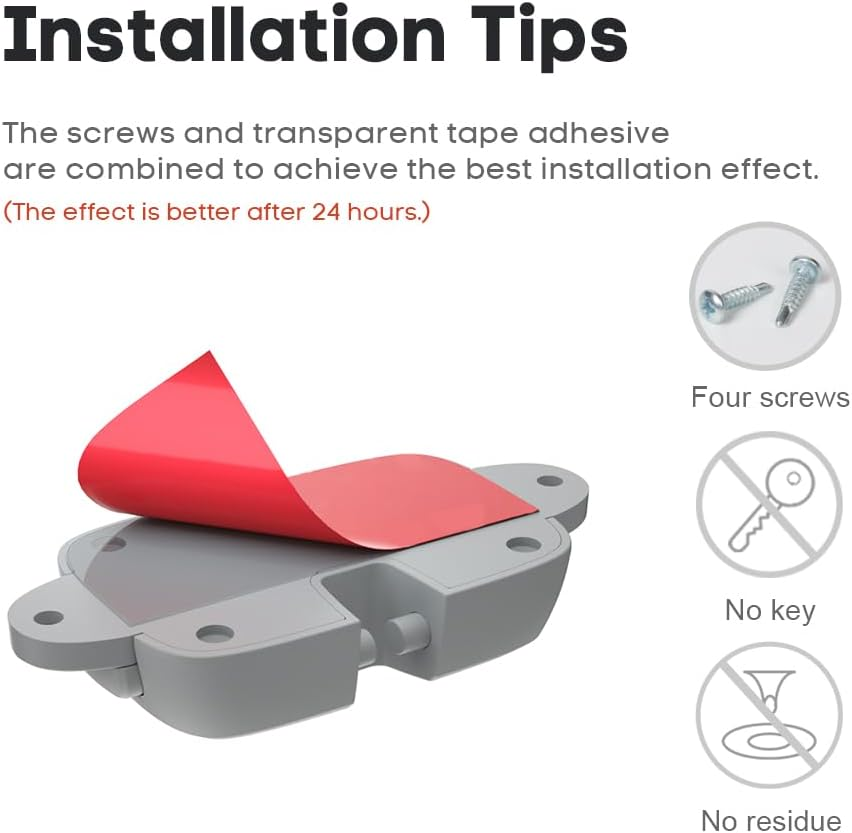 Installation Tips

The screws and transparent tape adhesive are combined to achieve the best installation effect.
(The effect is better after 24 hours.)

Four screws

No key

No residue