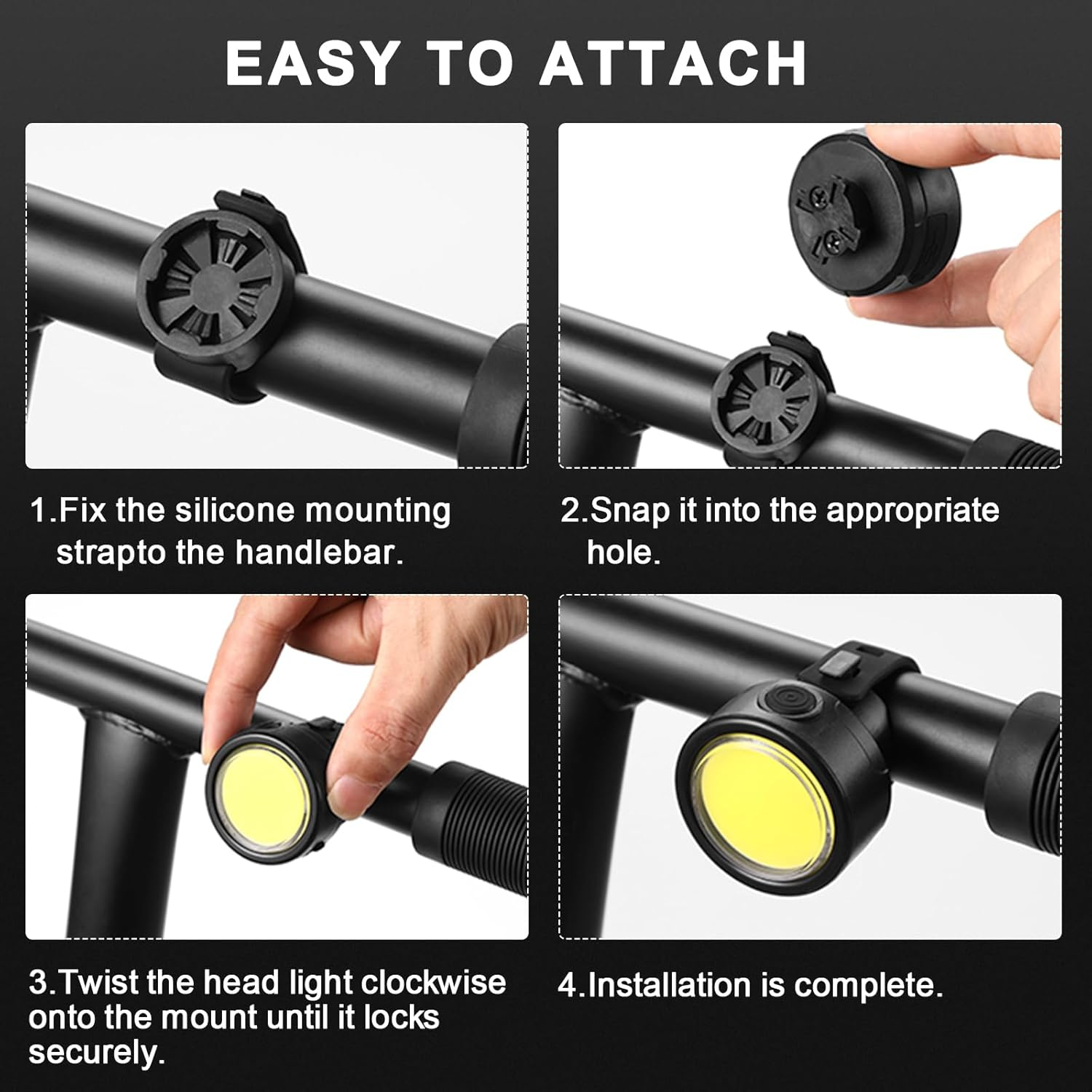 EASY TO ATTACH

1.Fix the silicone mounting strapto the handlebar.

2.Snap it into the appropriate hole.

3.Twist the head light clockwise onto the mount until it locks securely.

4.Installation is complete.