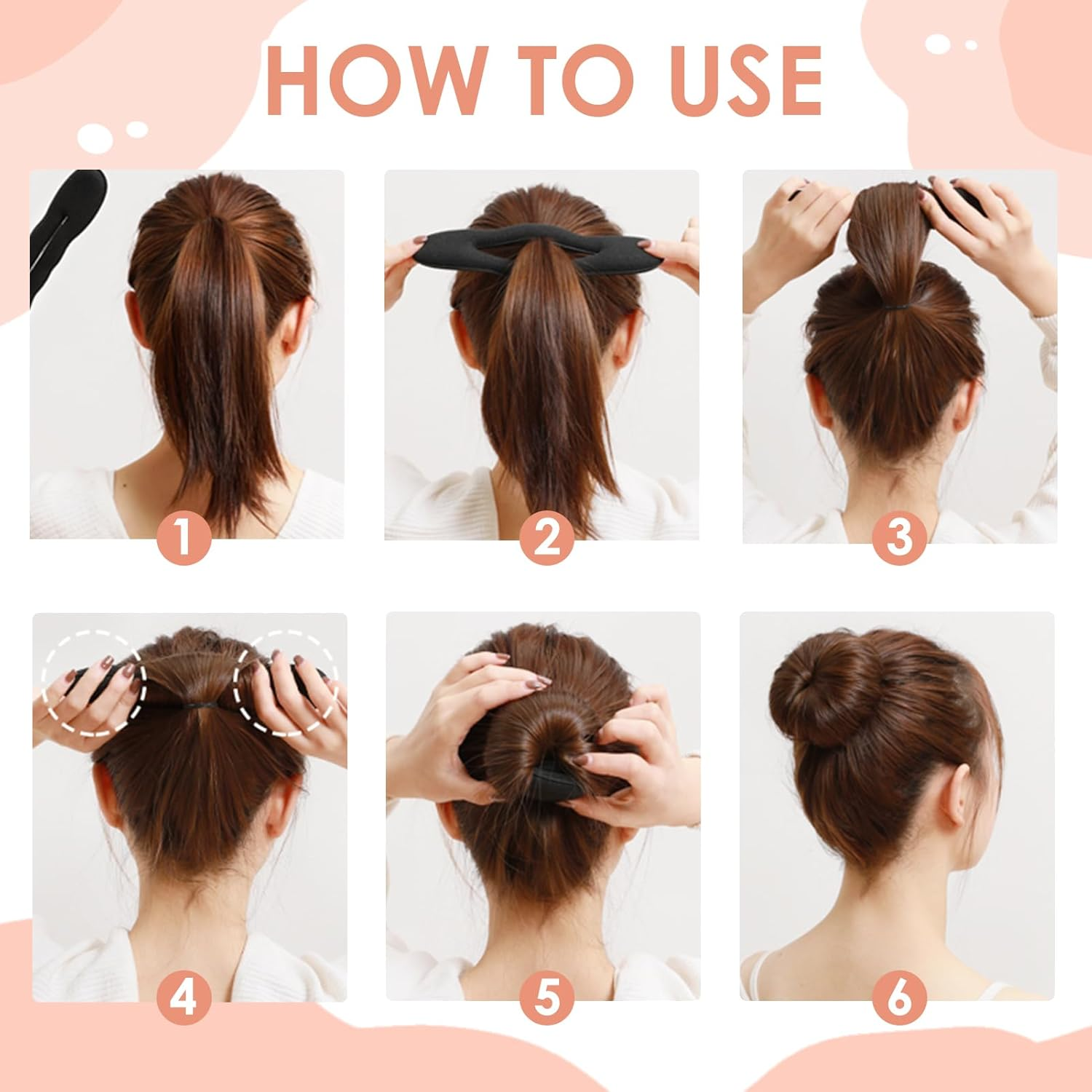 HOW TO USE

1

2

3

4

5

6