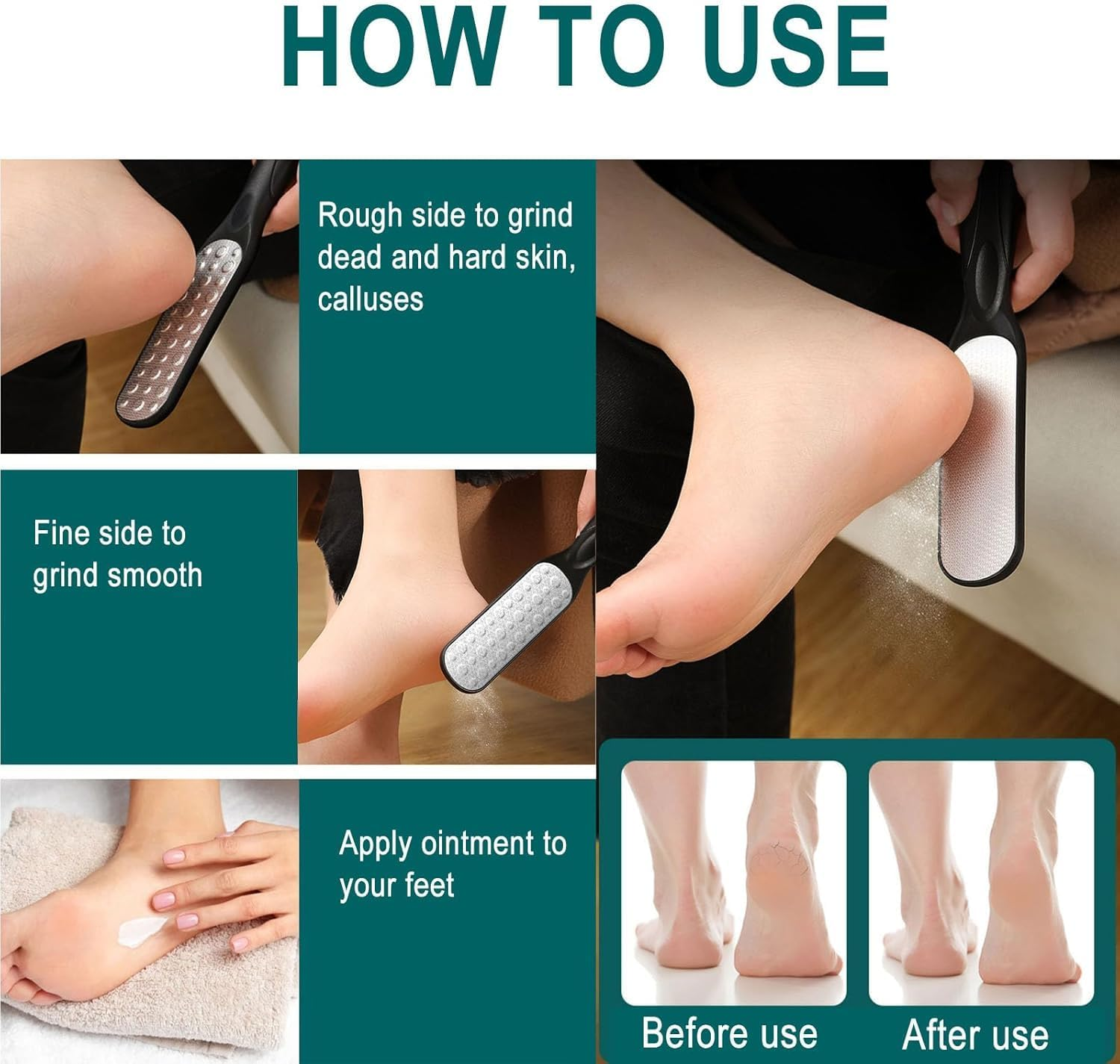 HOW TO USE

Rough side to grind dead and hard skin, calluses

Fine side to grind smooth

Apply ointment to your feet

Before use

After use