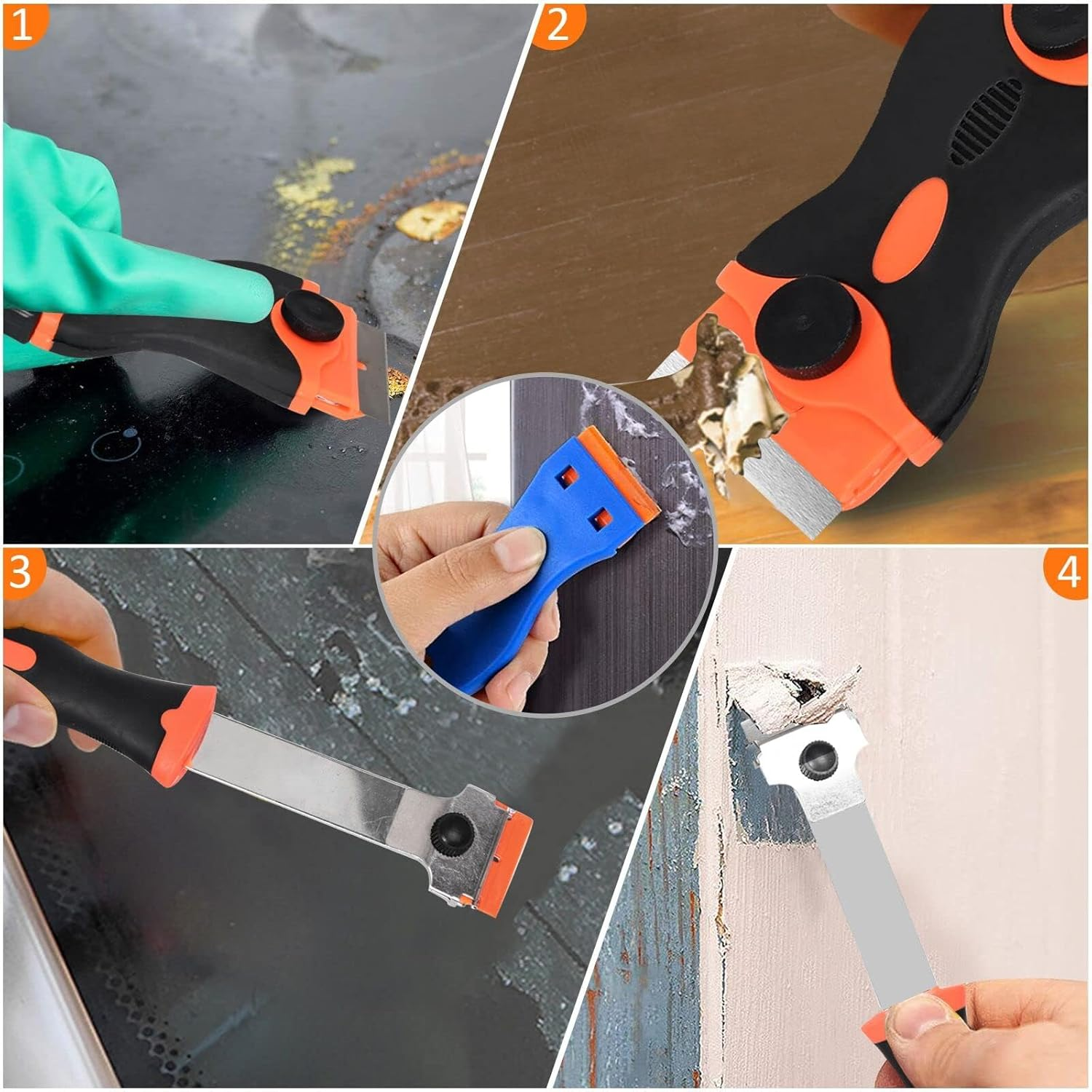 1

2

3

4