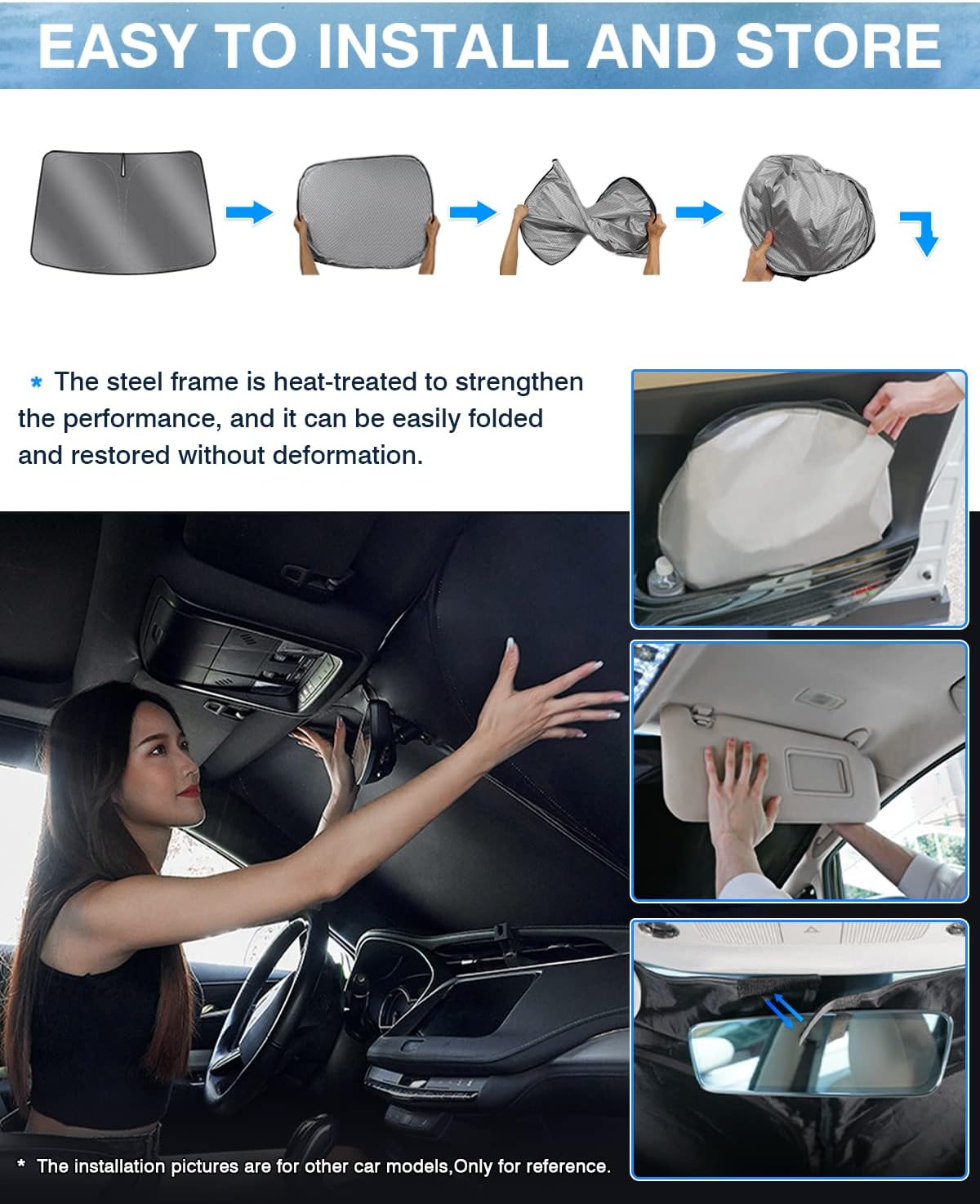 EASY TO INSTALL AND STORE

* The steel frame is heat-treated to strengthen the performance, and it can be easily folded and restored without deformation.

* The installation pictures are for other car models,Only for reference.