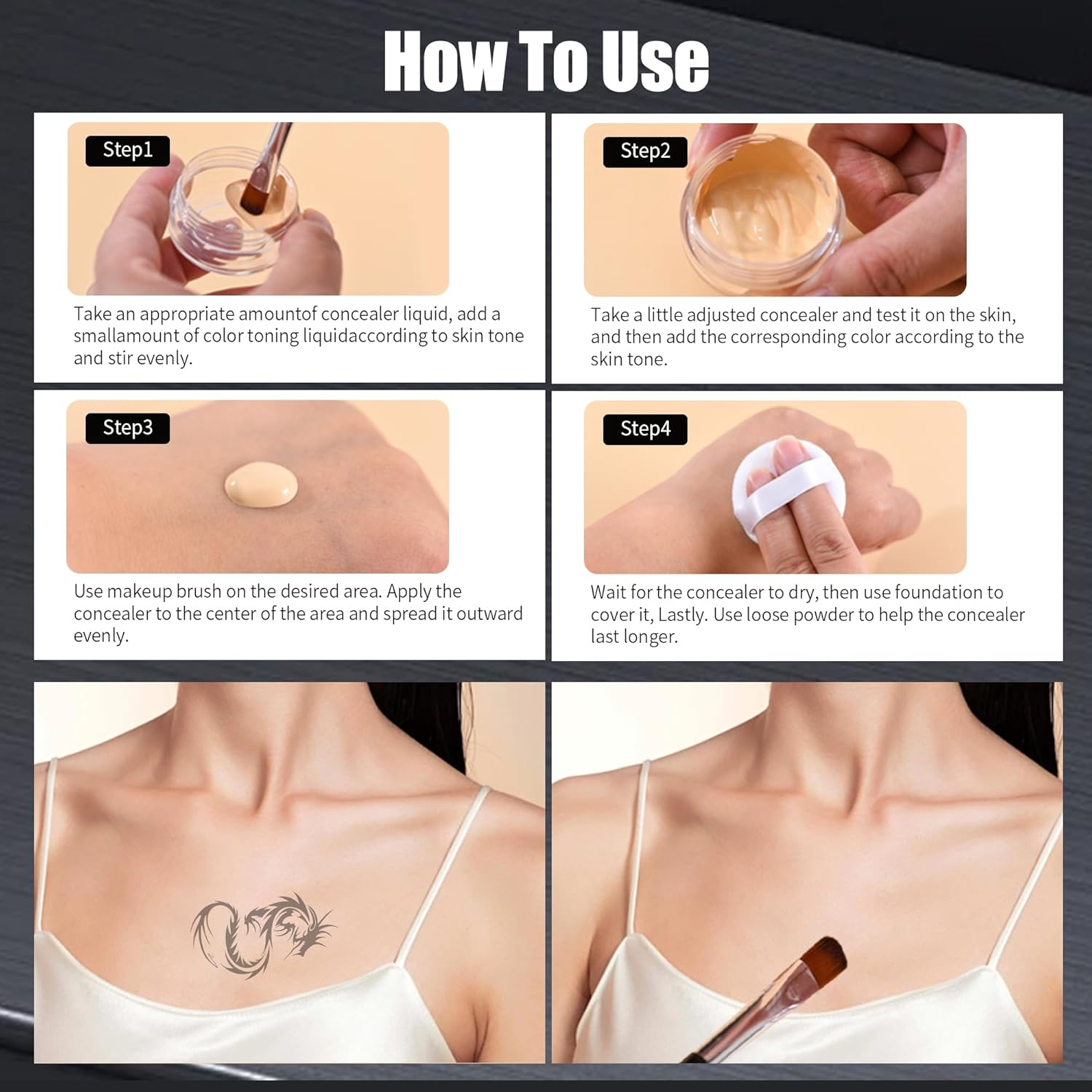 How To Use

Step1

Take an appropriate amountof concealer liquid, add a smallamount of color toning liquidaccording to skin tone and stir evenly.

Step2

Take a little adjusted concealer and test it on the skin, and then add the corresponding color according to the skin tone.

Step3

Use makeup brush on the desired area. Apply the concealer to the center of the area and spread it outward evenly.

Step4

Wait for the concealer to dry, then use foundation to cover it, Lastly. Use loose powder to help the concealer last longer.