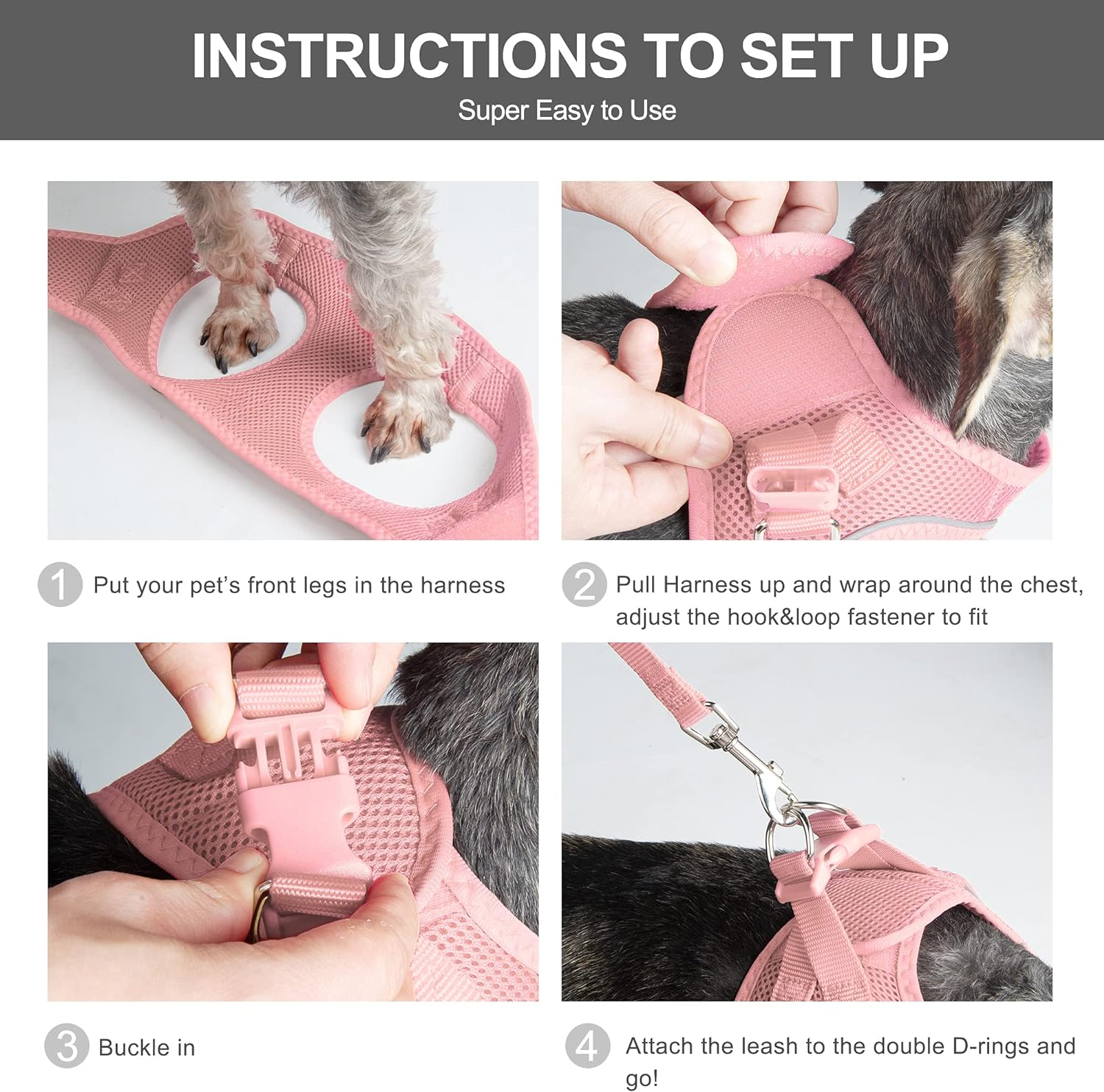 INSTRUCTIONS TO SET UP

Super Easy to Use

1 Put your pet's front legs in the harness

2 Pull Harness up and wrap around the chest, adjust the hook&loop fastener to fit

3 Buckle in

4 Attach the leash to the double D-rings and go!