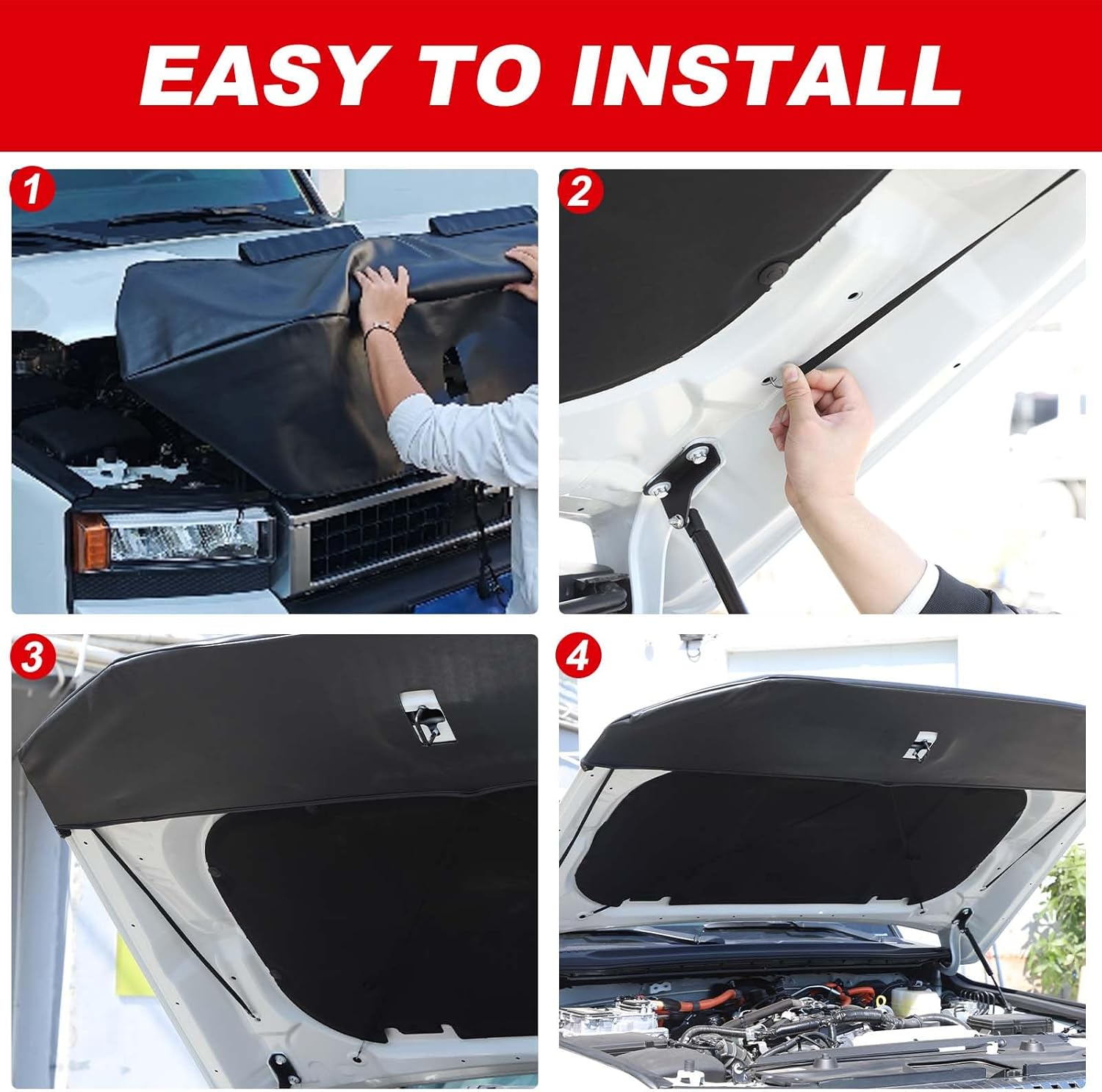 EASY TO INSTALL

1

2

3

4