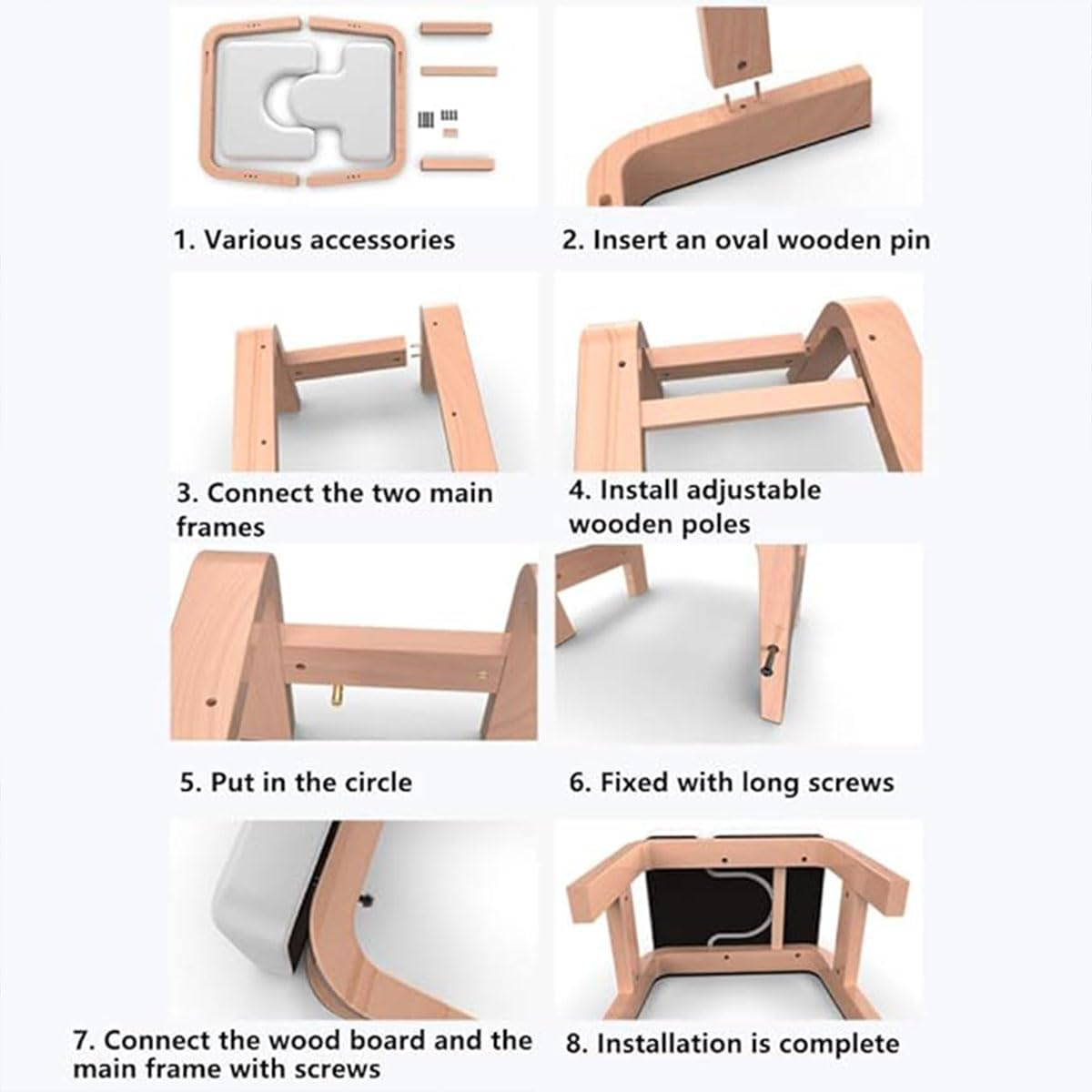 1. Various accessories

2. Insert an oval wooden pin

3. Connect the two main frames

4. Install adjustable wooden poles

5. Put in the circle

6. Fixed with long screws

7. Connect the wood board and the main frame with screws

8. Installation is complete