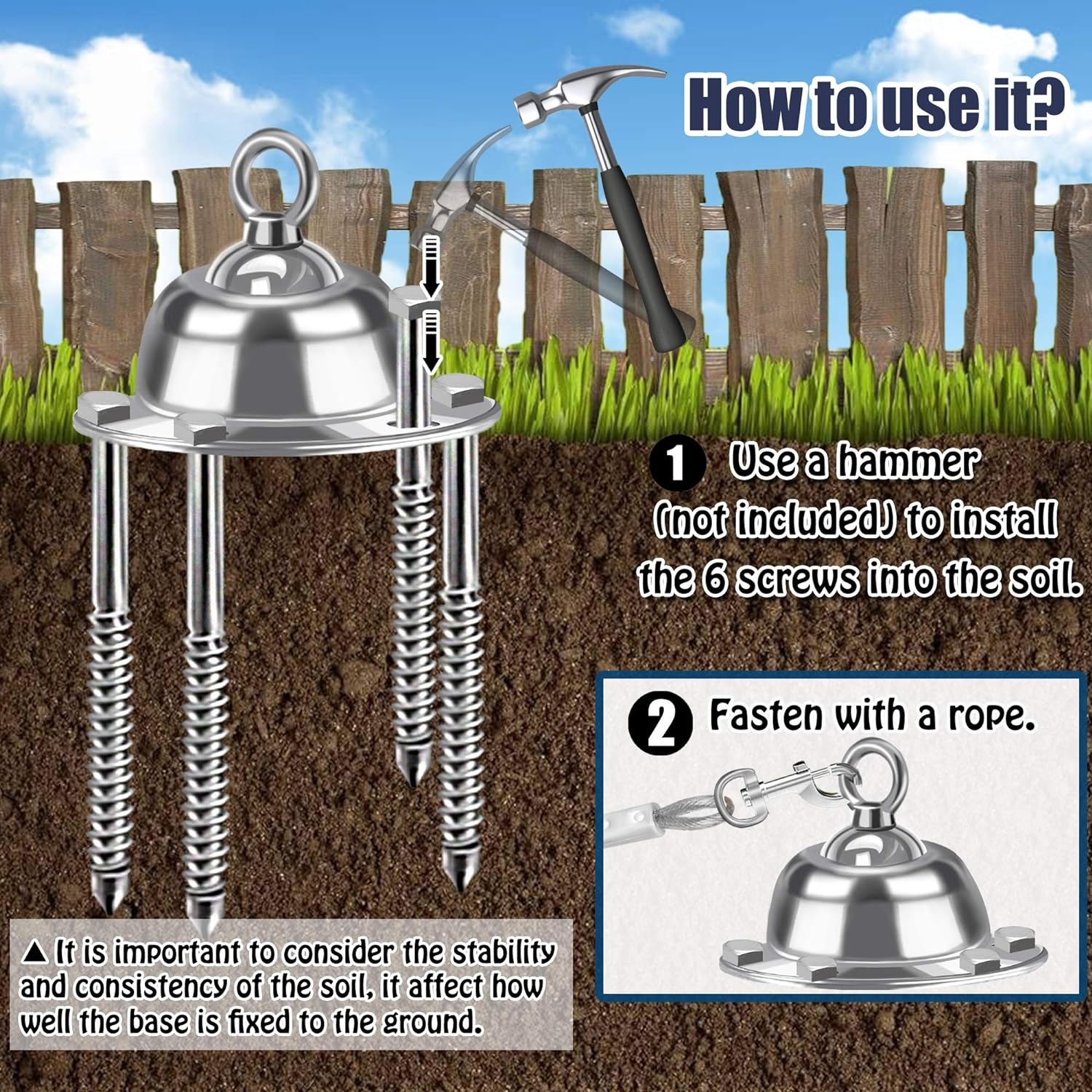 How to use it?

1 Use a hammer (not included) to install the 6 screws into the soil.

2 Fasten with a rope.

▲ It is important to consider the stability and consistency of the soil, it affect how well the base is fixed to the ground.