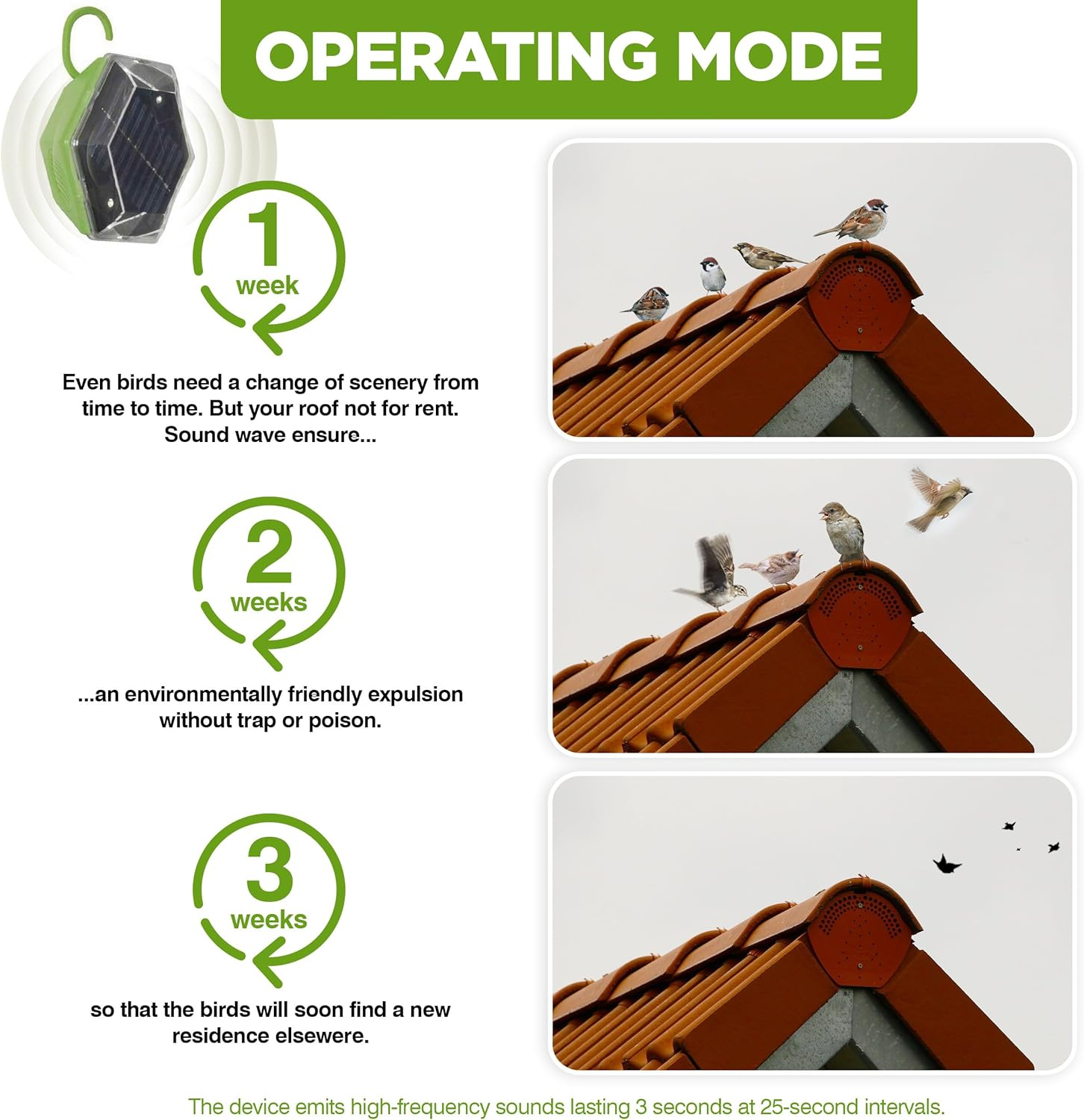 OPERATING MODE

1
week

Even birds need a change of scenery from time to time. But your roof not for rent. Sound wave ensure...

2
weeks

...an environmentally friendly expulsion without trap or poison.

3
weeks

so that the birds will soon find a new residence elsewere.

The device emits high-frequency sounds lasting 3 seconds at 25-second intervals.