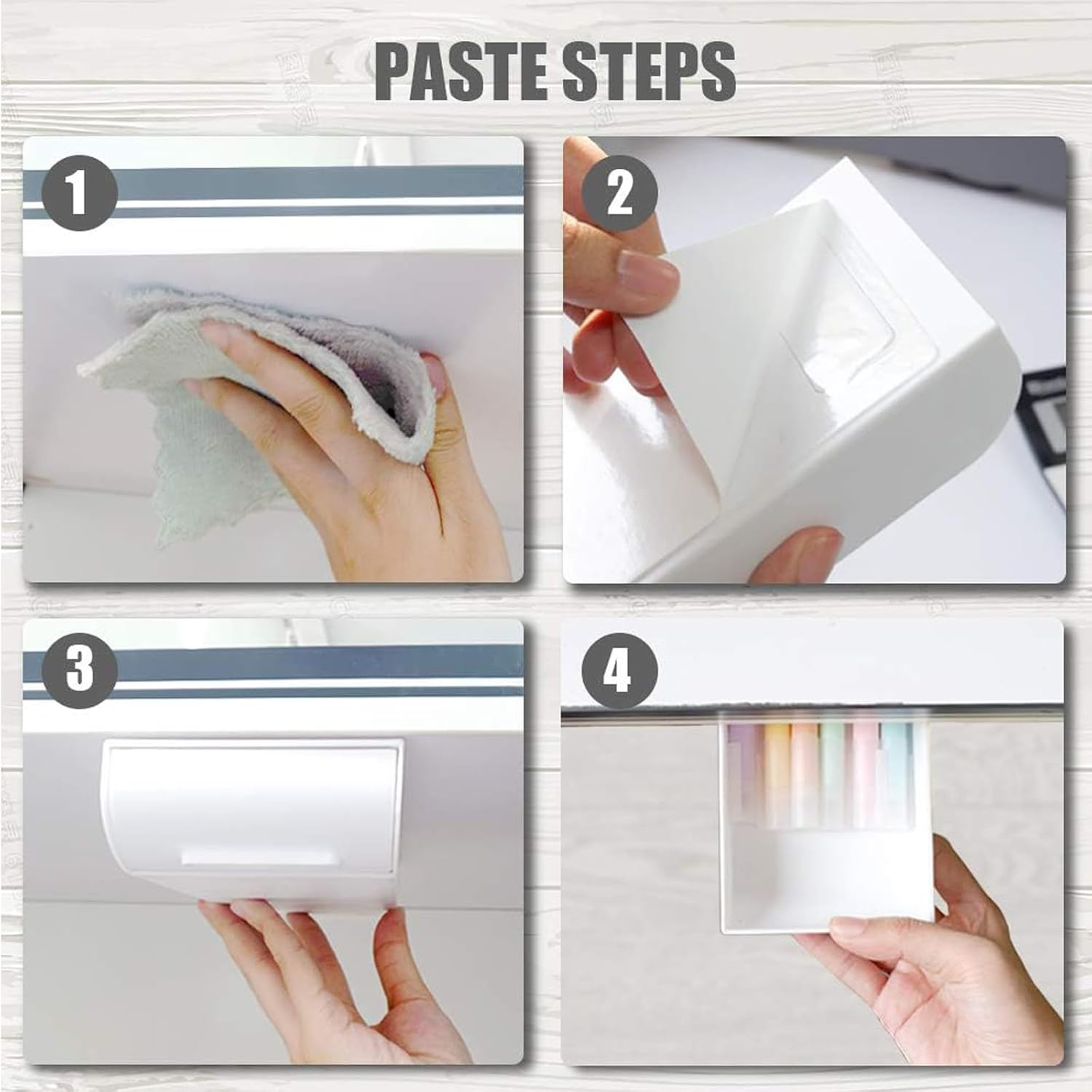 PASTE STEPS

1

2

3

4