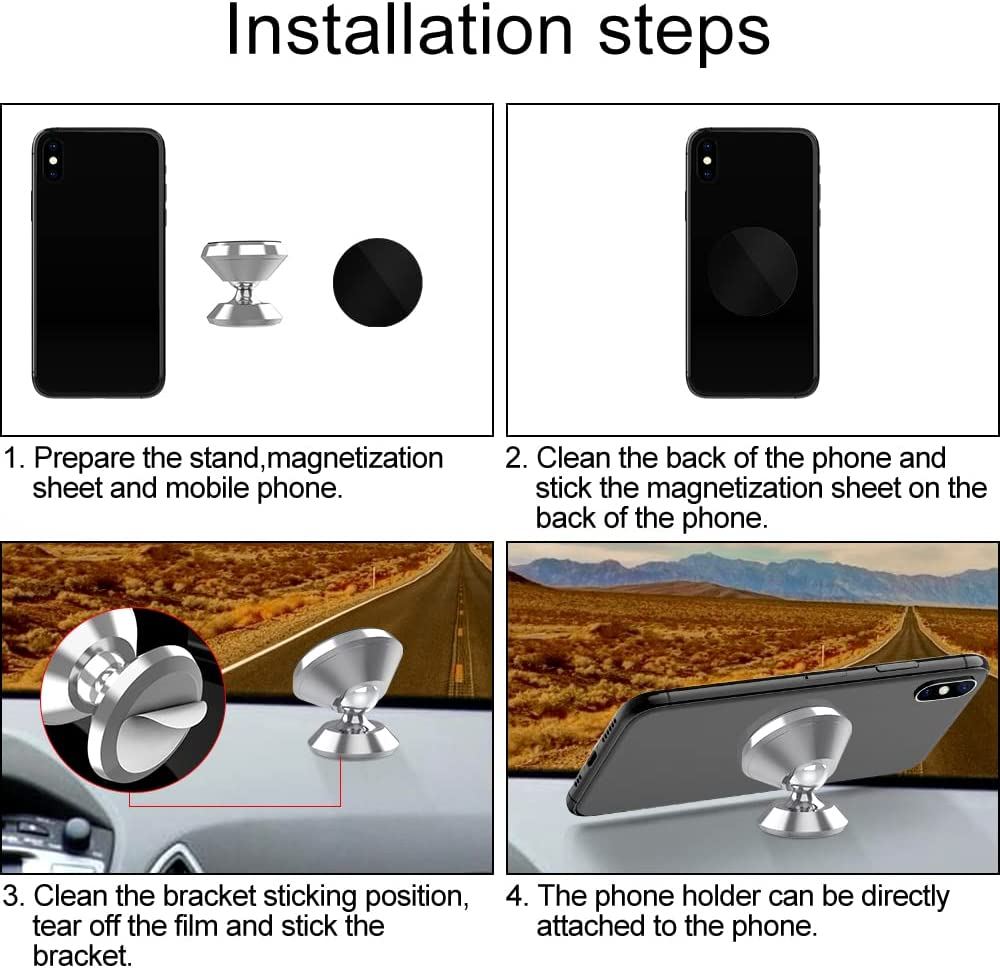 Installation steps

1. Prepare the stand,magnetization sheet and mobile phone.

2. Clean the back of the phone and stick the magnetization sheet on the back of the phone.

3. Clean the bracket sticking position, tear off the film and stick the bracket.

4. The phone holder can be directly attached to the phone.