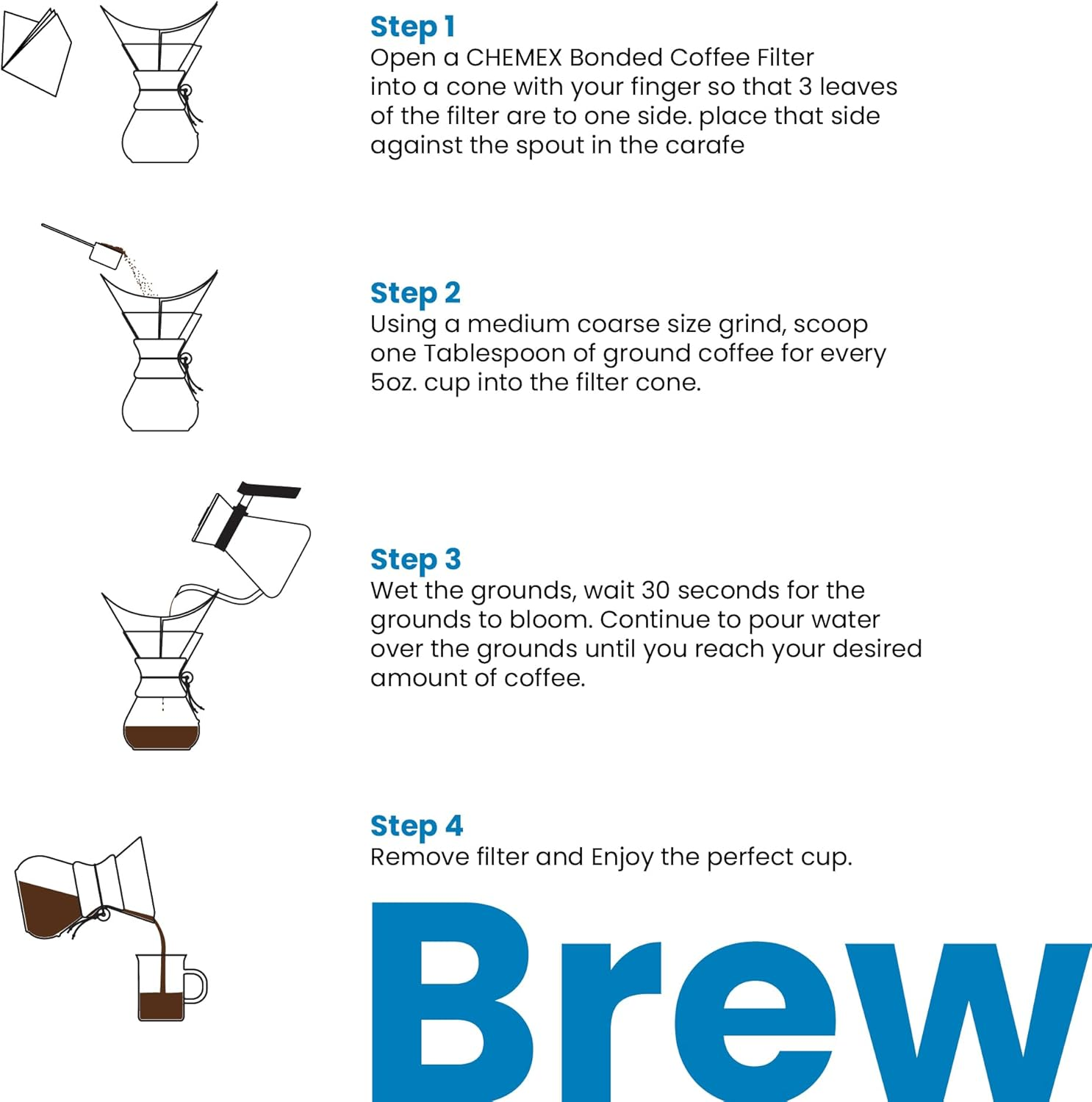 Step 1
Open a CHEMEX Bonded Coffee Filter into a cone with your finger so that 3 leaves of the filter are to one side. place that side against the spout in the carafe

Step 2
Using a medium coarse size grind, scoop one Tablespoon of ground coffee for every 5oz. cup into the filter cone.

Step 3
Wet the grounds, wait 30 seconds for the grounds to bloom. Continue to pour water over the grounds until you reach your desired amount of coffee.

Step 4
Remove filter and Enjoy the perfect cup.

Brew