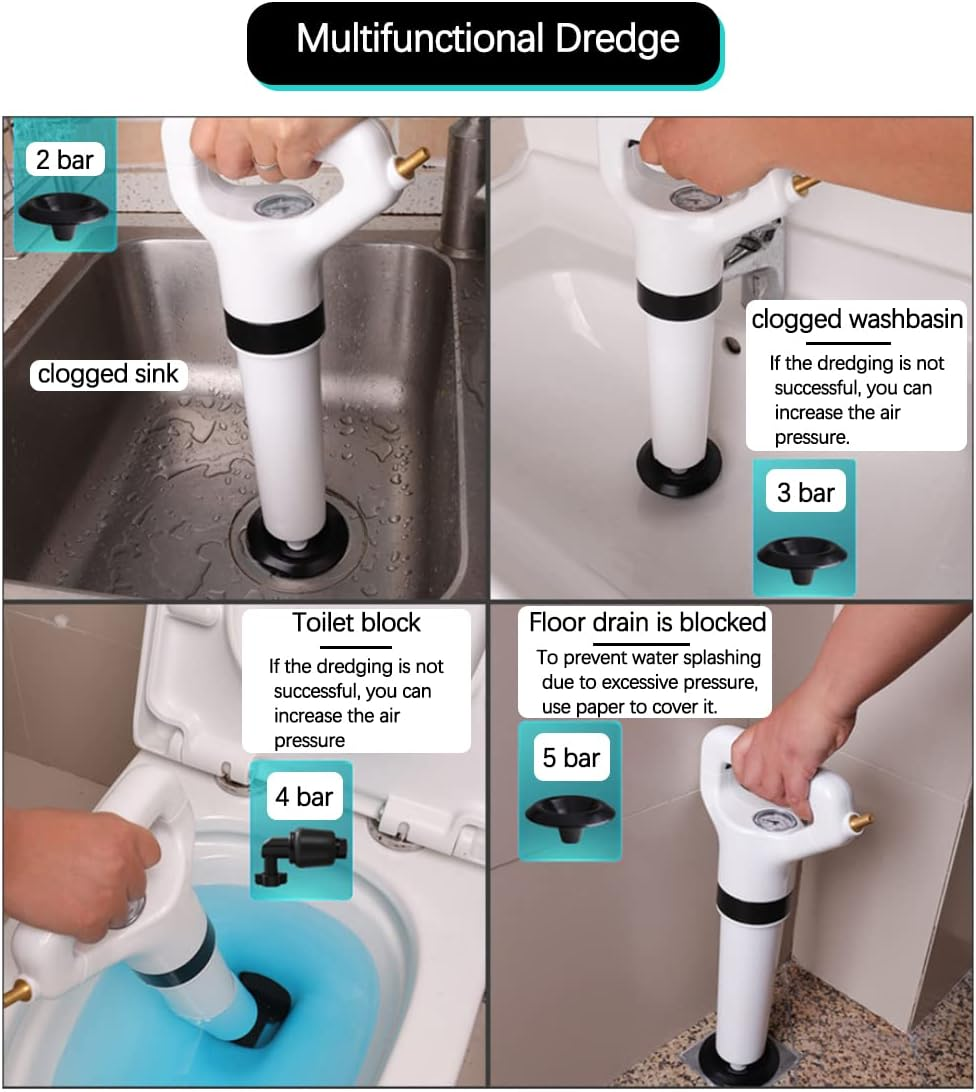 Multifunctional Dredge

2 bar

clogged sink

clogged washbasin

If the dredging is not successful, you can increase the air pressure.

3 bar

Toilet block

If the dredging is not successful, you can increase the air pressure

4 bar

Floor drain is blocked

To prevent water splashing due to excessive pressure, use paper to cover it.

5 bar