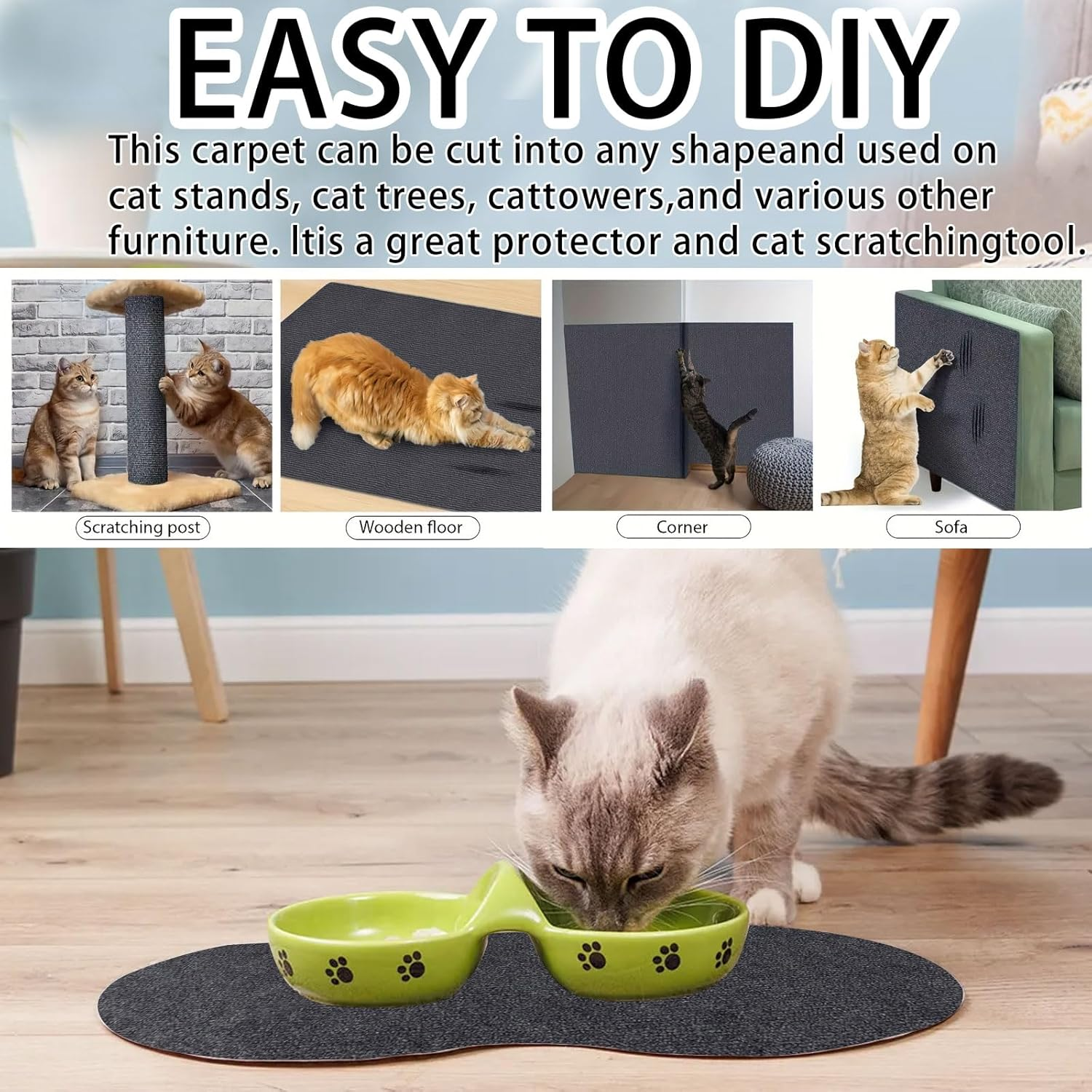 EASY TO DIY

This carpet can be cut into any shapeand used on cat stands, cat trees, cattowers,and various other furniture. Itis a great protector and cat scratchingtool.

Scratching post

Wooden floor

Corner

Sofa