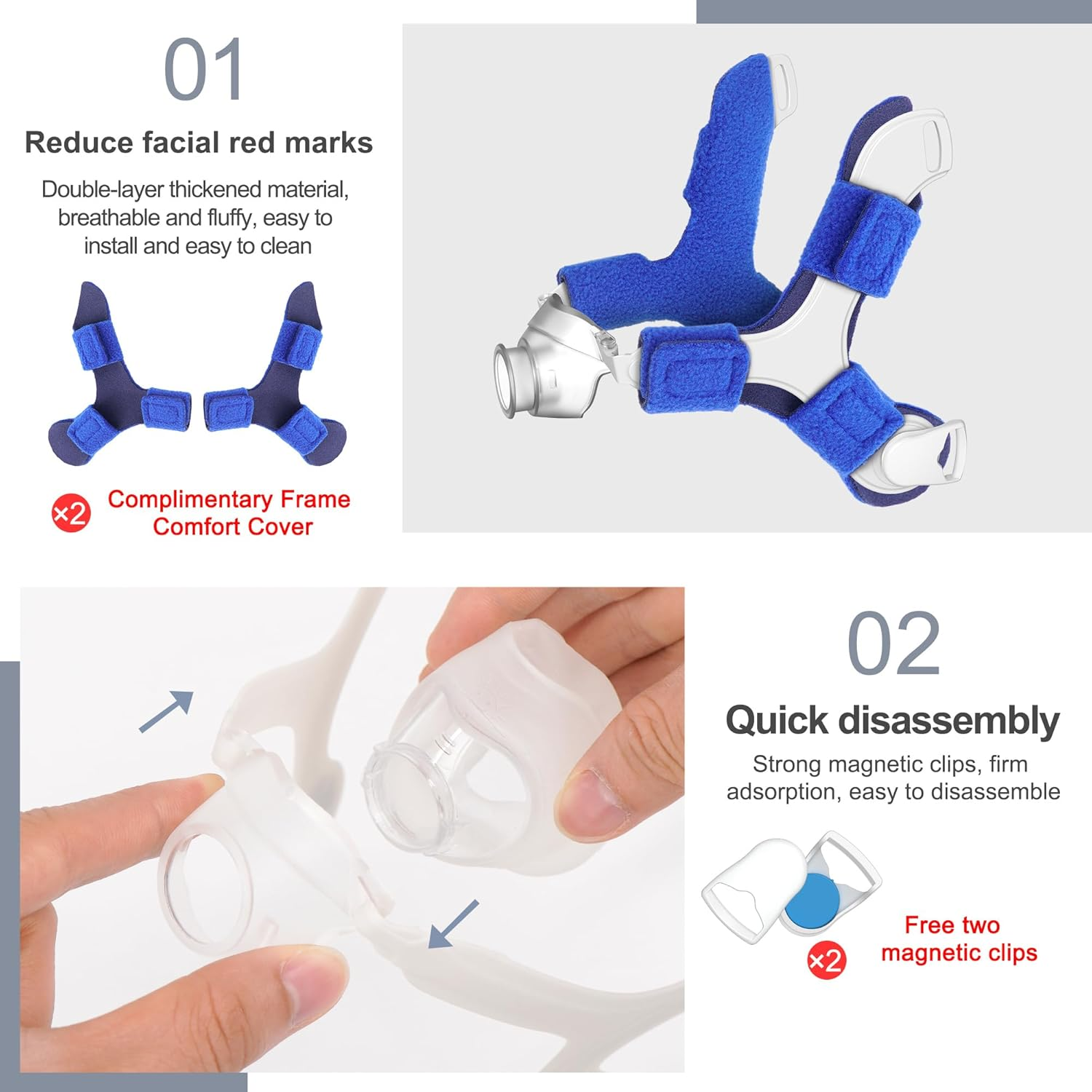 01

Reduce facial red marks

Double-layer thickened material, breathable and fluffy, easy to install and easy to clean

×2 Complimentary Frame Comfort Cover

02

Quick disassembly

Strong magnetic clips, firm adsorption, easy to disassemble

×2 Free two magnetic clips