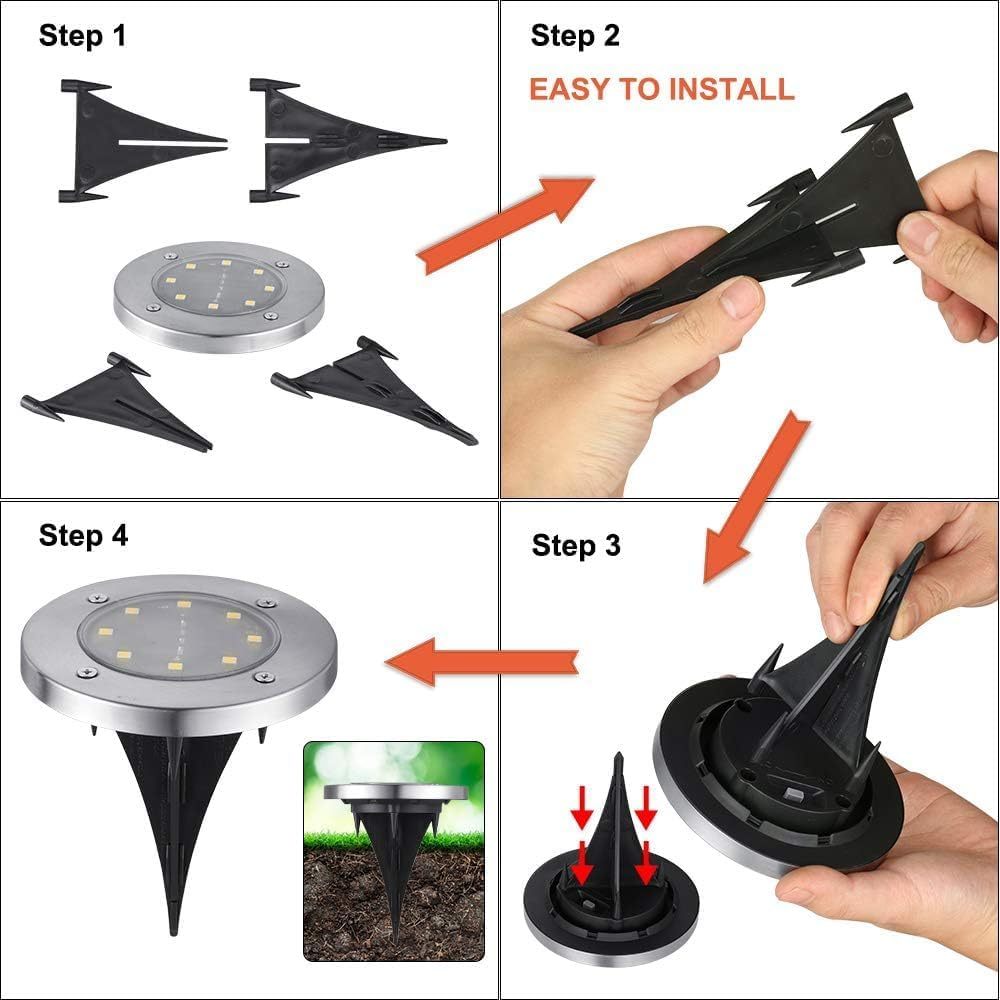 Step 1

Step 2

EASY TO INSTALL

Step 3

Step 4