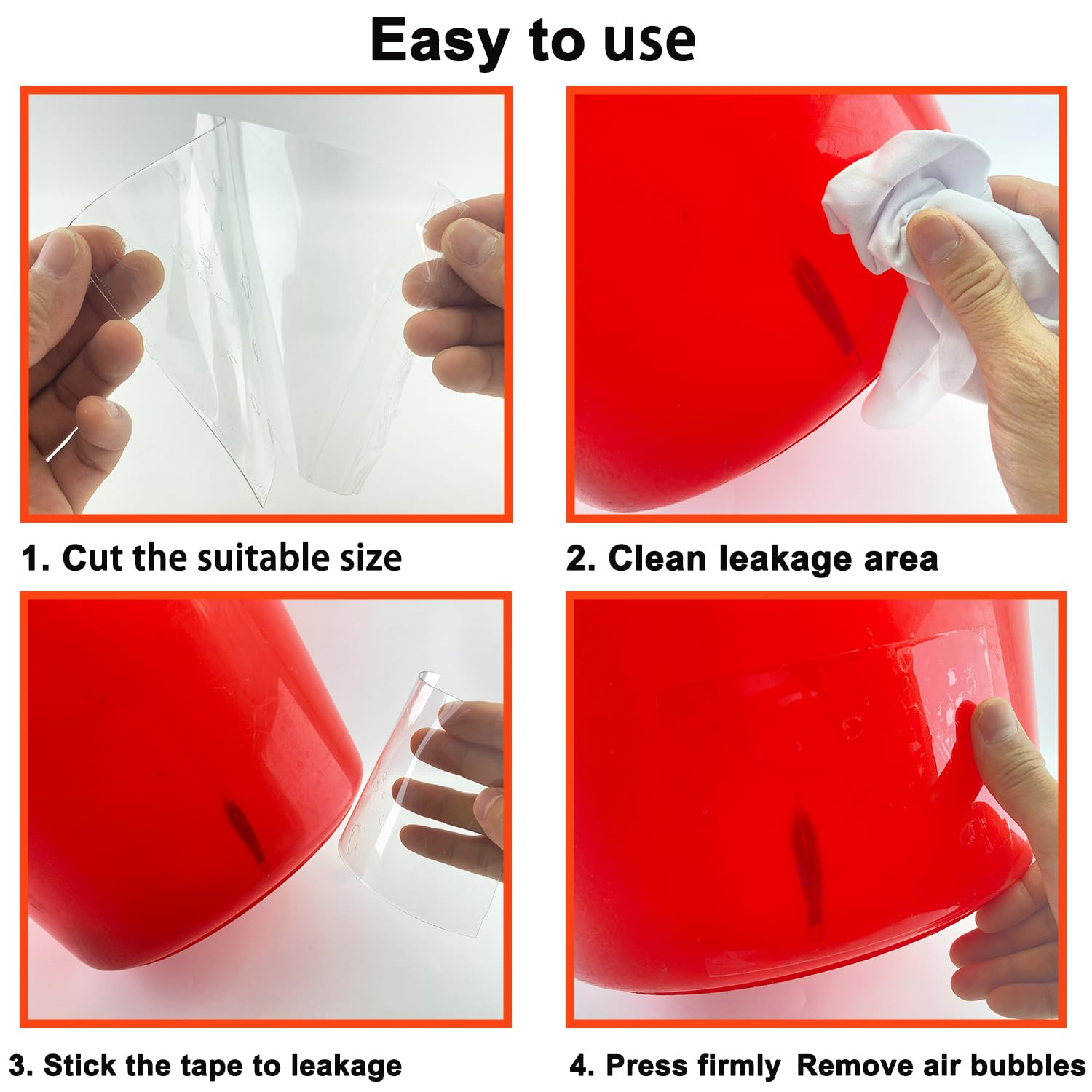 Easy to use

1. Cut the suitable size

2. Clean leakage area

3. Stick the tape to leakage

4. Press firmly Remove air bubbles