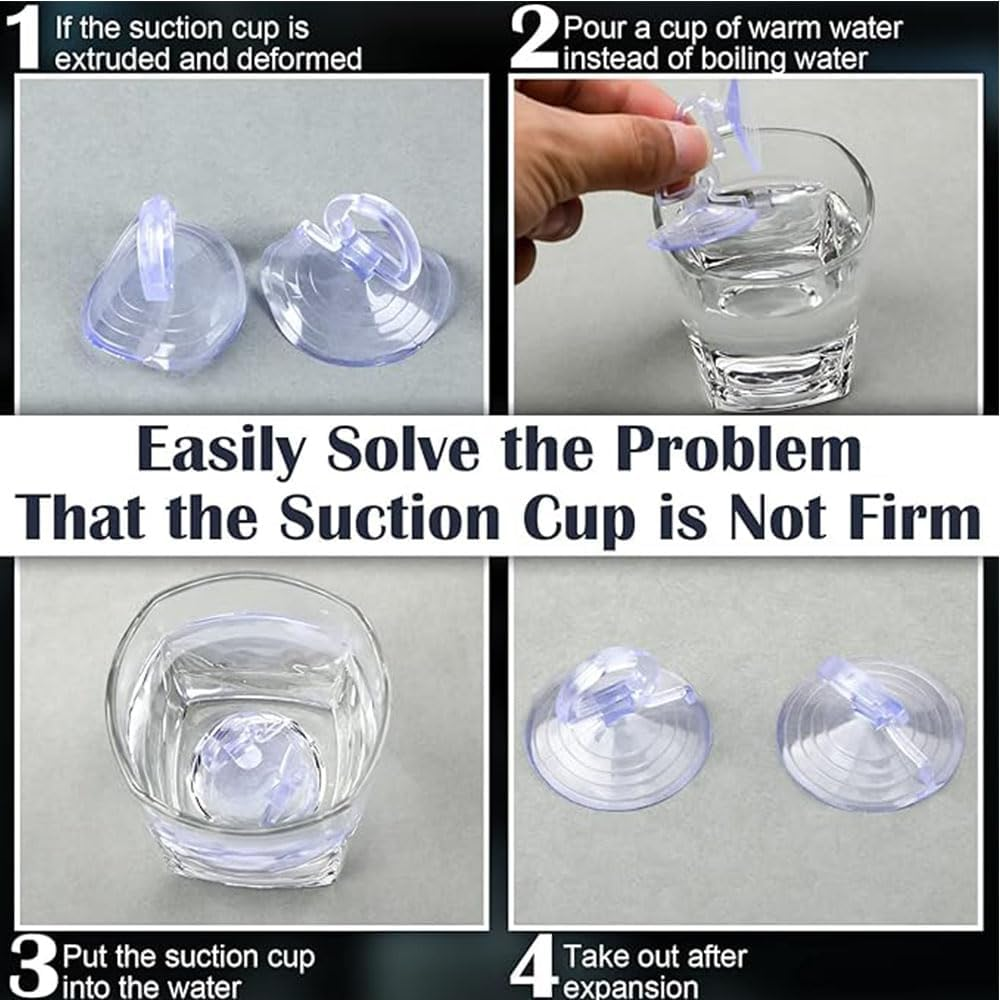 1 If the suction cup is extruded and deformed

2 Pour a cup of warm water instead of boiling water

Easily Solve the Problem That the Suction Cup is Not Firm

3 Put the suction cup into the water

4 Take out after expansion