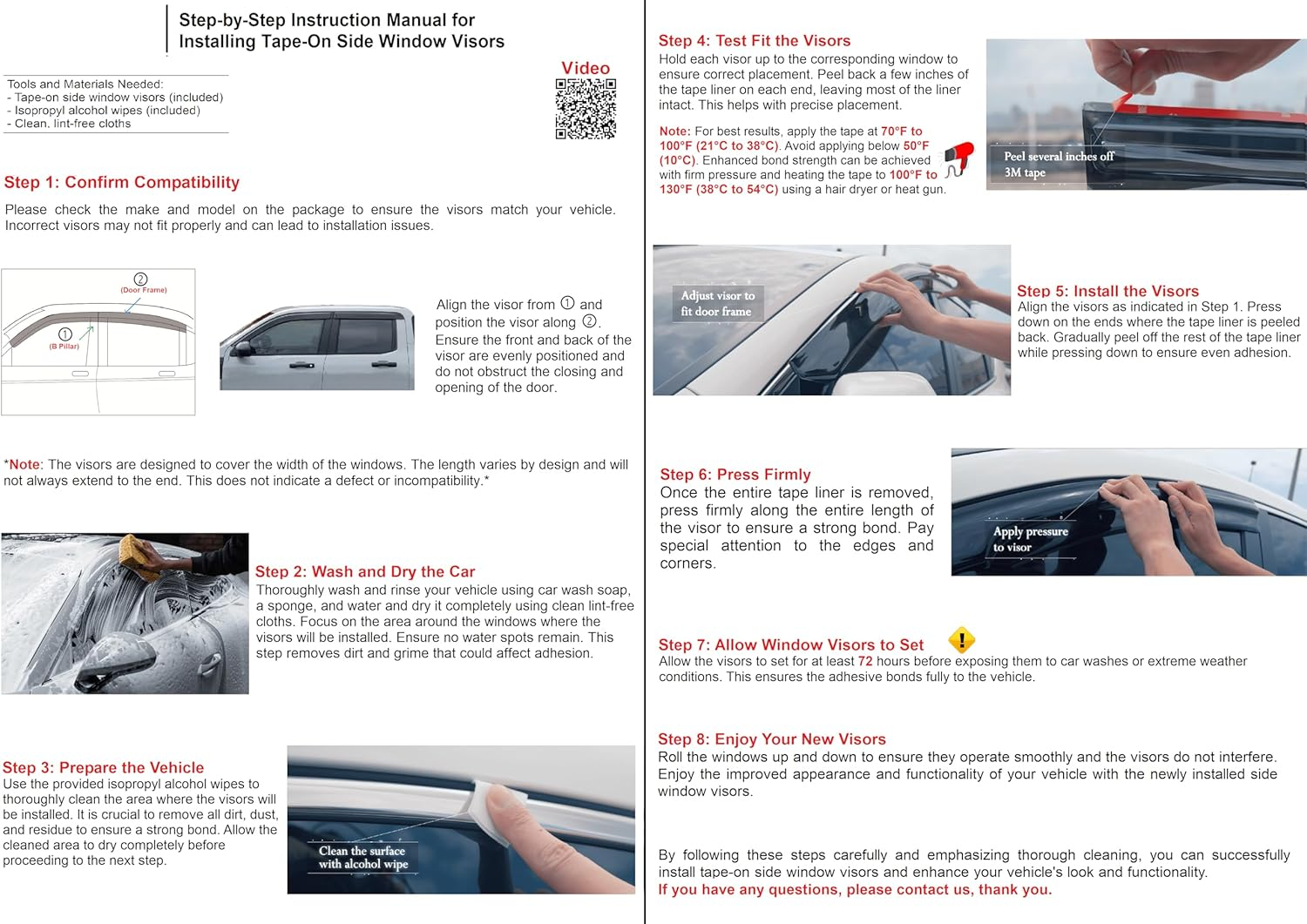 Step-by-Step Instruction Manual for Installing Tape-On Side Window Visors

Tools and Materials Needed:
- Tape-on side window visors (included)
- Isopropyl alcohol wipes (included)
- Clean, lint-free cloths

Video

Step 1: Confirm Compatibility

Please check the make and model on the package to ensure the visors match your vehicle. Incorrect visors may not fit properly and can lead to installation issues.

② (Door Frame)
① (B Pillar)

Align the visor from ① and position the visor along ②. Ensure the front and back of the visor are evenly positioned and do not obstruct the closing and opening of the door.

*Note: The visors are designed to cover the width of the windows. The length varies by design and will not always extend to the end. This does not indicate a defect or incompatibility.*

Step 2: Wash and Dry the Car
Thoroughly wash and rinse your vehicle using car wash soap, a sponge, and water and dry it completely using clean lint-free cloths. Focus on the area around the windows where the visors will be installed. Ensure no water spots remain. This step removes dirt and grime that could affect adhesion.

Step 3: Prepare the Vehicle
Use the provided isopropyl alcohol wipes to thoroughly clean the area where the visors will be installed. It is crucial to remove all dirt, dust, and residue to ensure a strong bond. Allow the cleaned area to dry completely before proceeding to the next step.

Clean the surface with alcohol wipe

Step 4: Test Fit the Visors
Hold each visor up to the corresponding window to ensure correct placement. Peel back a few inches of the tape liner on each end, leaving most of the liner intact. This helps with precise placement.

Note: For best results, apply the tape at 70°F to 100°F (21°C to 38°C). Avoid applying below 50°F (10°C). Enhanced bond strength can be achieved with firm pressure and heating the tape to 100°F to 130°F (38°C to 54°C) using a hair dryer or heat gun.

Peel several inches off 3M tape

Adjust visor to fit door frame

Step 5: Install the Visors
Align the visors as indicated in Step 1. Press down on the ends where the tape liner is peeled back. Gradually peel off the rest of the tape liner while pressing down to ensure even adhesion.

Step 6: Press Firmly
Once the entire tape liner is removed, press firmly along the entire length of the visor to ensure a strong bond. Pay special attention to the edges and corners.

Apply pressure to visor

Step 7: Allow Window Visors to Set
Allow the visors to set for at least 72 hours before exposing them to car washes or extreme weather conditions. This ensures the adhesive bonds fully to the vehicle.

Step 8: Enjoy Your New Visors
Roll the windows up and down to ensure they operate smoothly and the visors do not interfere. Enjoy the improved appearance and functionality of your vehicle with the newly installed side window visors.

By following these steps carefully and emphasizing thorough cleaning, you can successfully install tape-on side window visors and enhance your vehicle's look and functionality.
If you have any questions, please contact us, thank you.