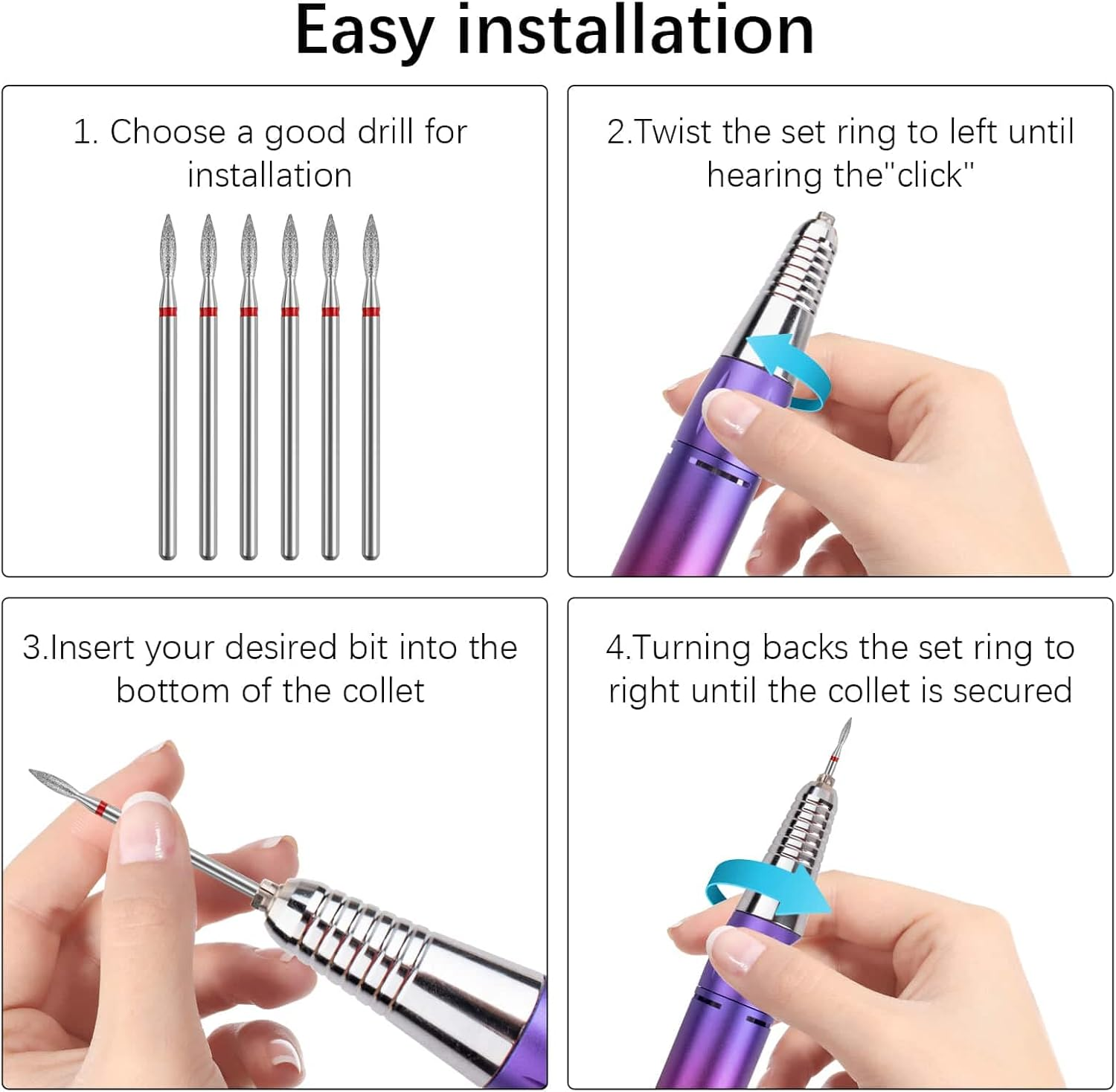 Easy installation

1. Choose a good drill for installation

2.Twist the set ring to left until hearing the"click"

3.Insert your desired bit into the bottom of the collet

4.Turning backs the set ring to right until the collet is secured