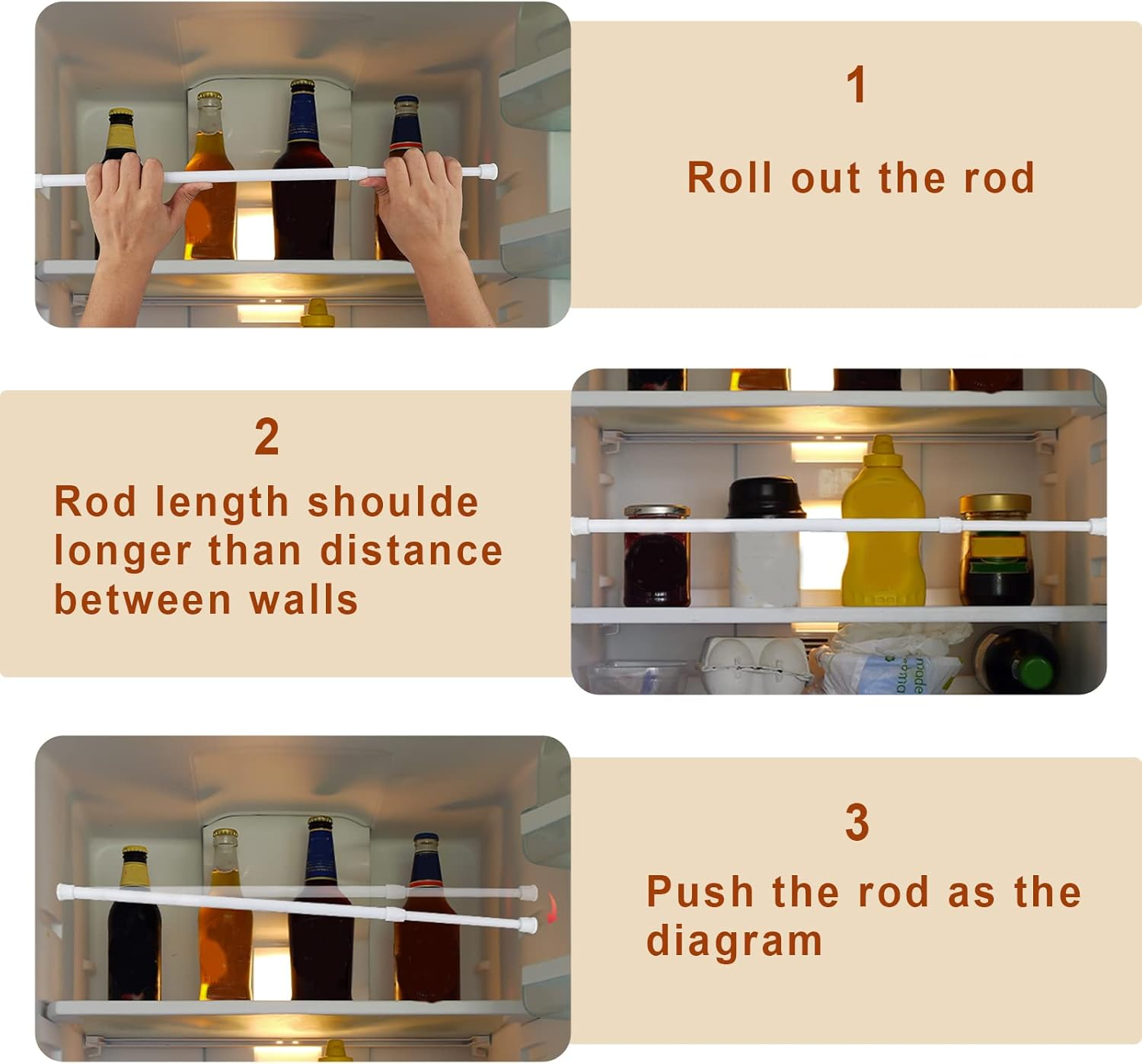 1

Roll out the rod

2

Rod length shoulde longer than distance between walls

3

Push the rod as the diagram