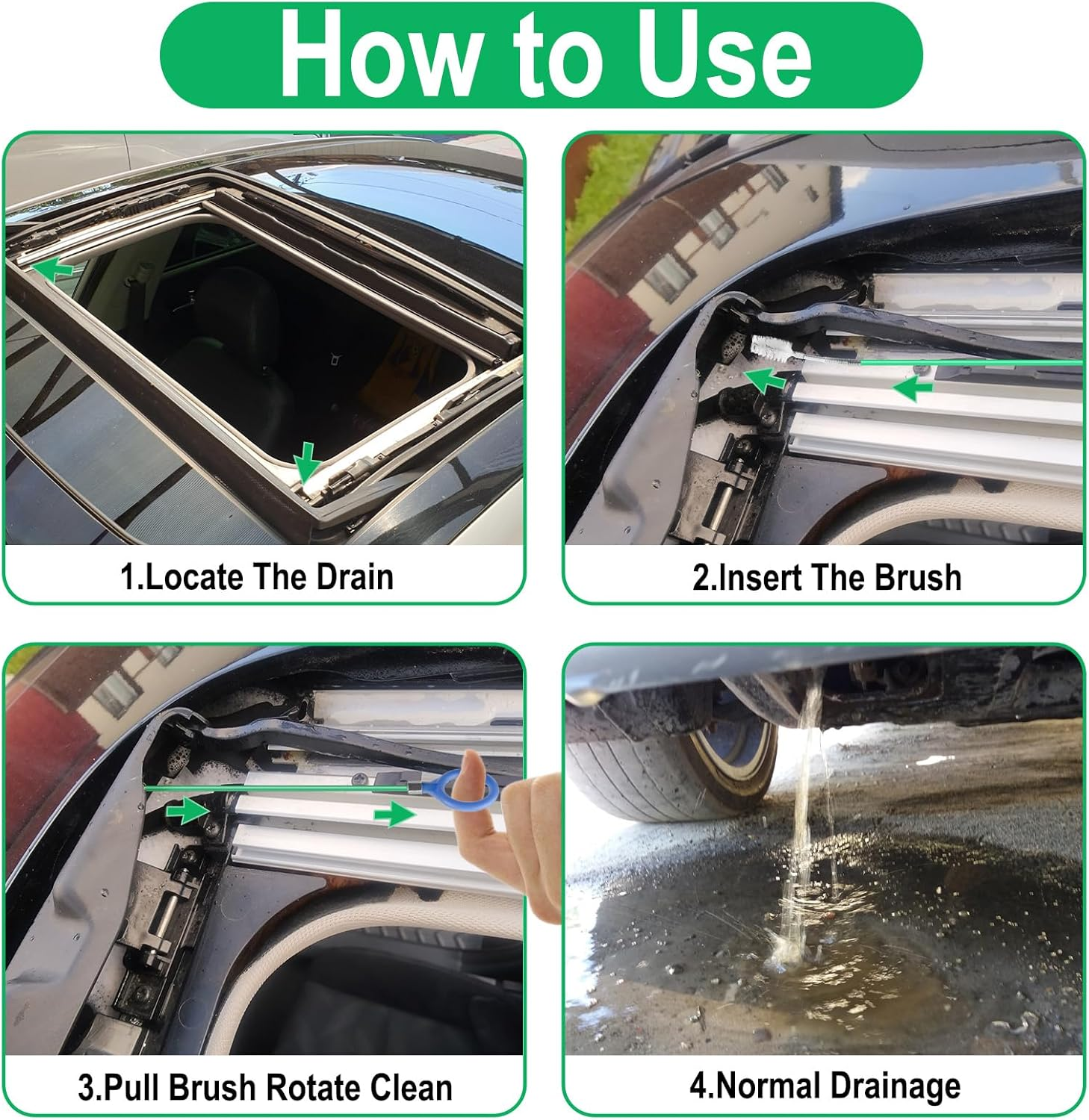 How to Use

1.Locate The Drain

2.Insert The Brush

3.Pull Brush Rotate Clean

4.Normal Drainage