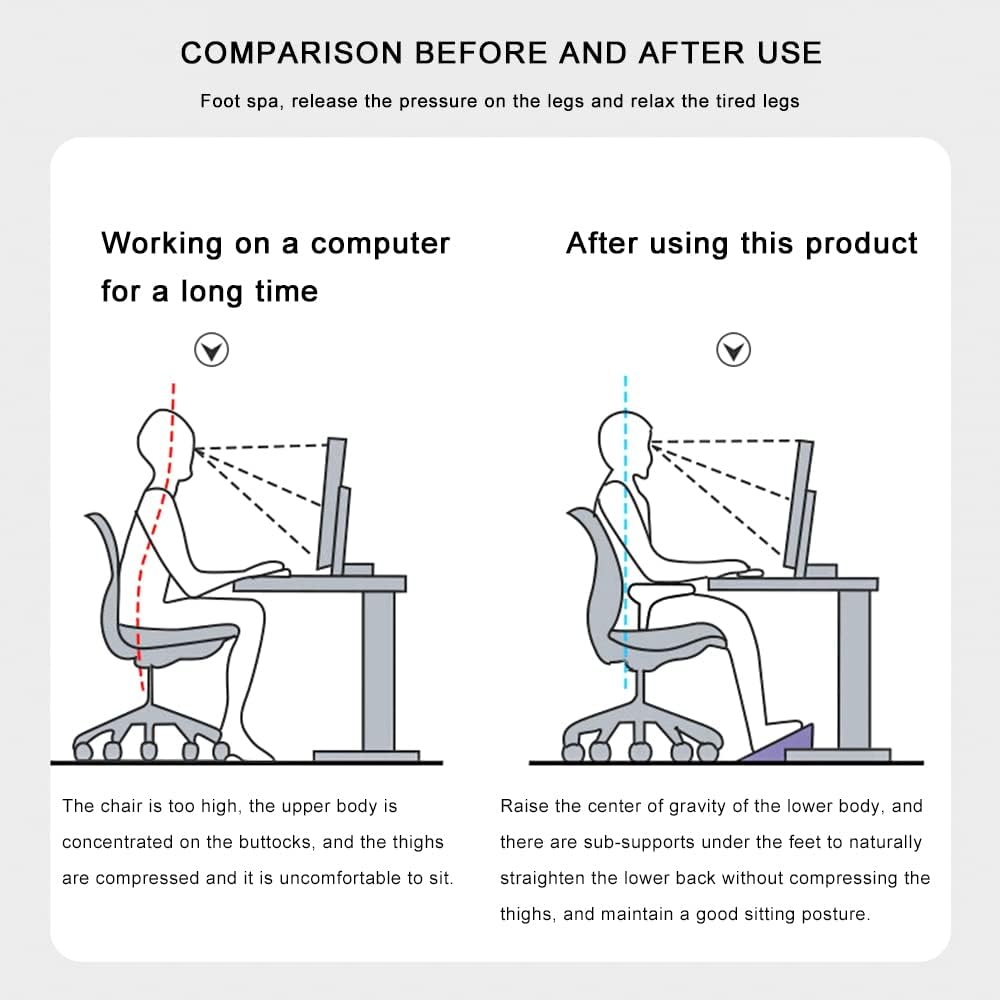 COMPARISON BEFORE AND AFTER USE

Foot spa, release the pressure on the legs and relax the tired legs

Working on a computer for a long time

The chair is too high, the upper body is concentrated on the buttocks, and the thighs are compressed and it is uncomfortable to sit.

After using this product

Raise the center of gravity of the lower body, and there are sub-supports under the feet to naturally straighten the lower back without compressing the thighs, and maintain a good sitting posture.