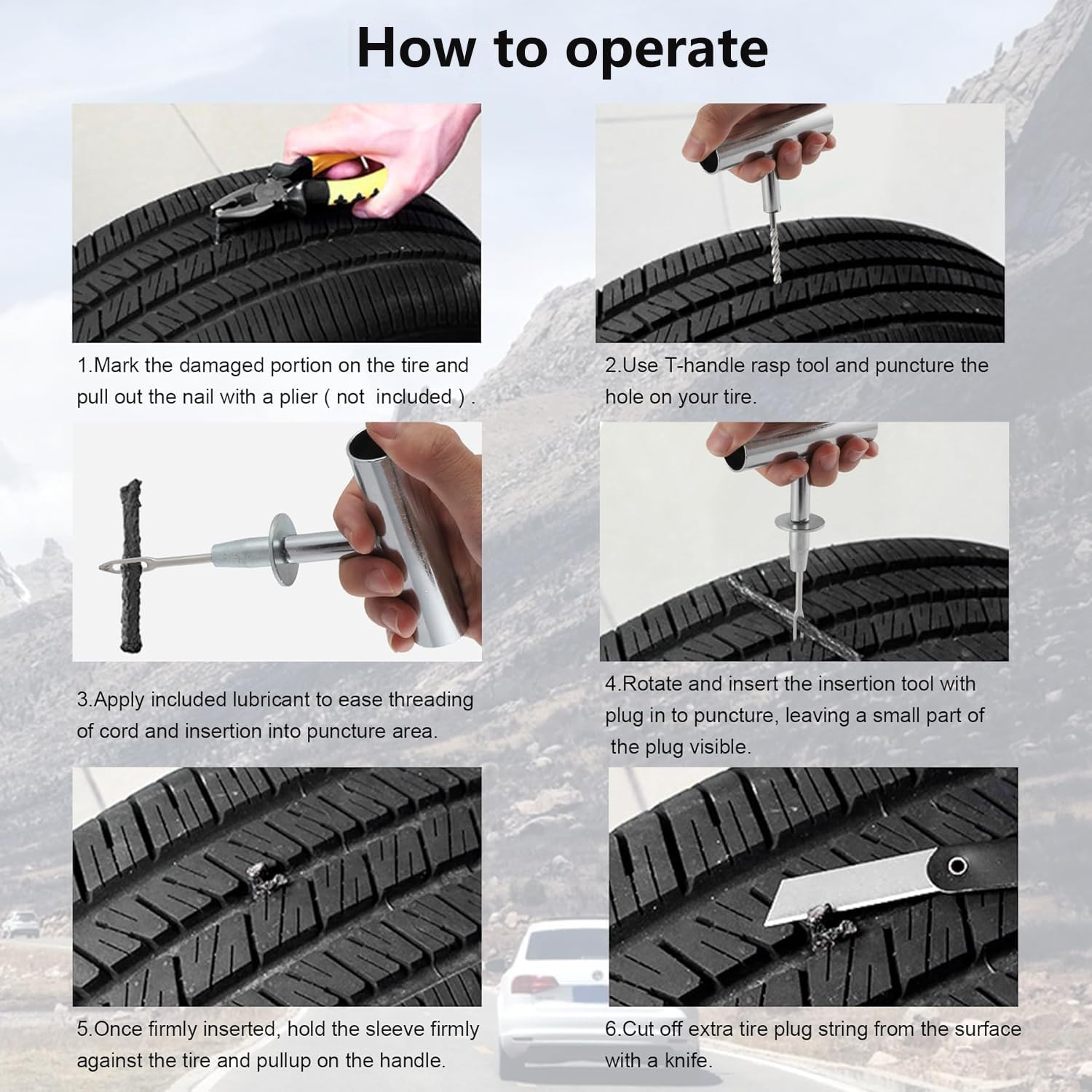 How to operate

1.Mark the damaged portion on the tire and pull out the nail with a plier ( not included ) .

2.Use T-handle rasp tool and puncture the hole on your tire.

3.Apply included lubricant to ease threading of cord and insertion into puncture area.

4.Rotate and insert the insertion tool with plug in to puncture, leaving a small part of the plug visible.

5.Once firmly inserted, hold the sleeve firmly against the tire and pullup on the handle.

6.Cut off extra tire plug string from the surface with a knife.