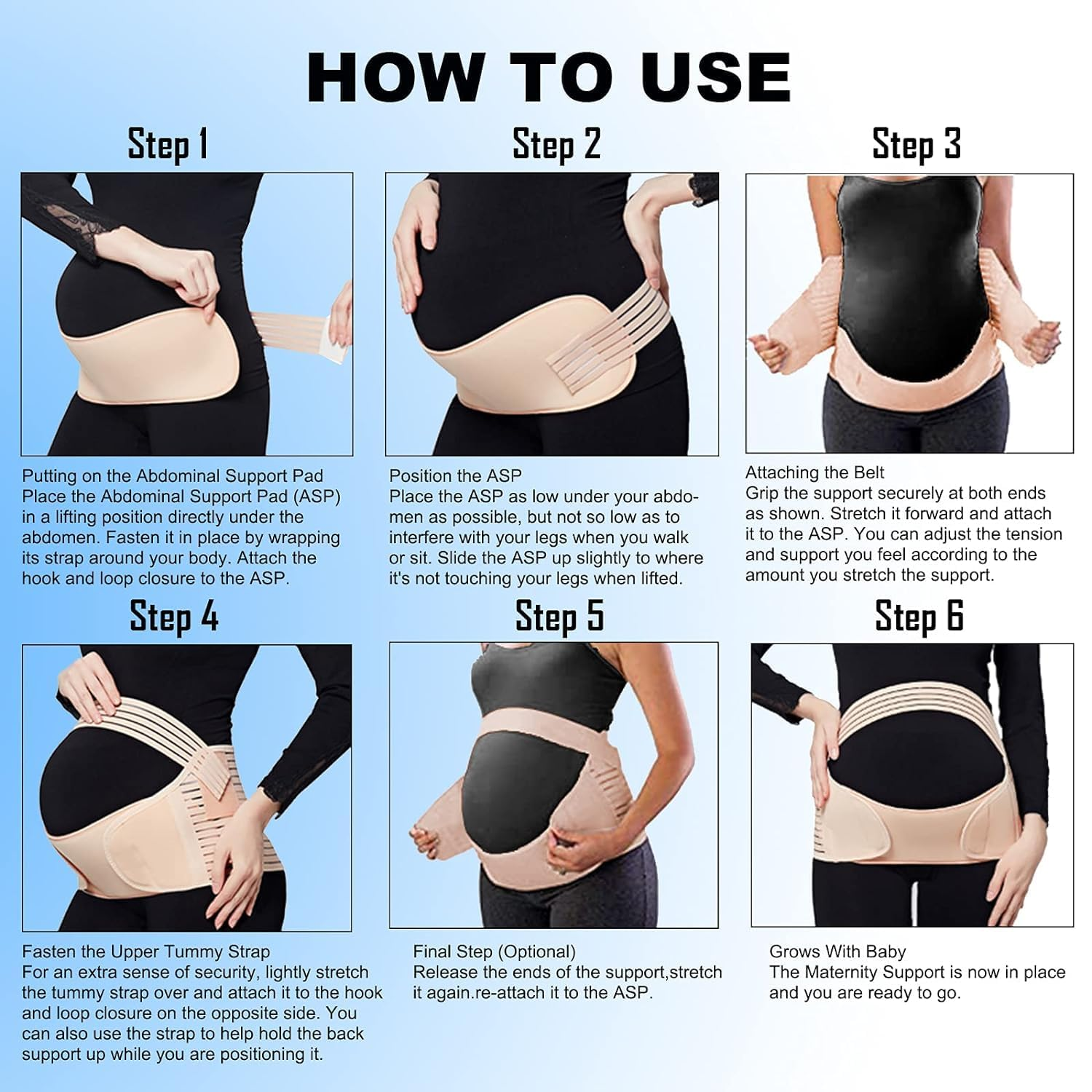 HOW TO USE

Step 1

Putting on the Abdominal Support Pad
Place the Abdominal Support Pad (ASP) in a lifting position directly under the abdomen. Fasten it in place by wrapping its strap around your body. Attach the hook and loop closure to the ASP.

Step 2

Position the ASP
Place the ASP as low under your abdomen as possible, but not so low as to interfere with your legs when you walk or sit. Slide the ASP up slightly to where it's not touching your legs when lifted.

Step 3

Attaching the Belt
Grip the support securely at both ends as shown. Stretch it forward and attach it to the ASP. You can adjust the tension and support you feel according to the amount you stretch the support.

Step 4

Fasten the Upper Tummy Strap
For an extra sense of security, lightly stretch the tummy strap over and attach it to the hook and loop closure on the opposite side. You can also use the strap to help hold the back support up while you are positioning it.

Step 5

Final Step (Optional)
Release the ends of the support,stretch it again.re-attach it to the ASP.

Step 6

Grows With Baby
The Maternity Support is now in place and you are ready to go.