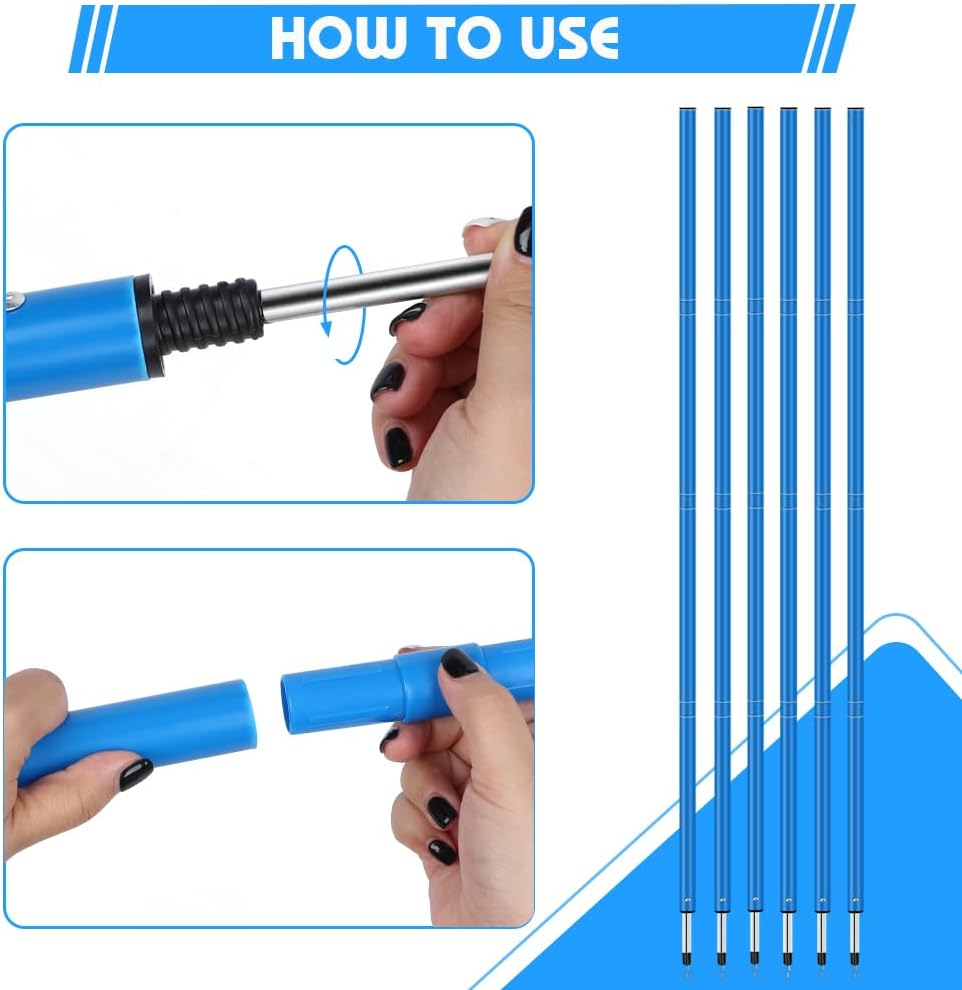 HOW TO USE